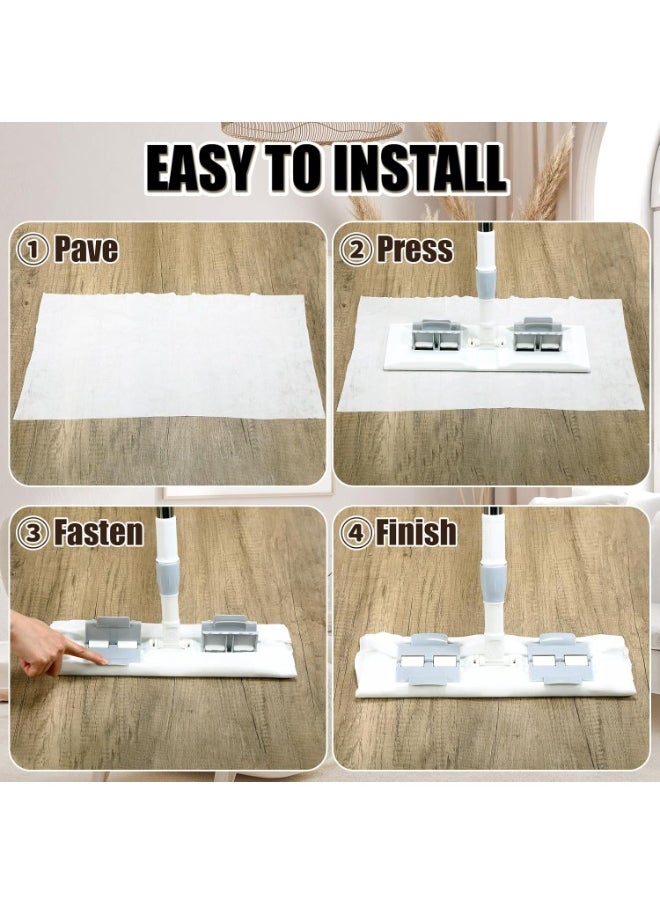 EASY TO INSTALL

① Pave

② Press

③ Fasten

④ Finish