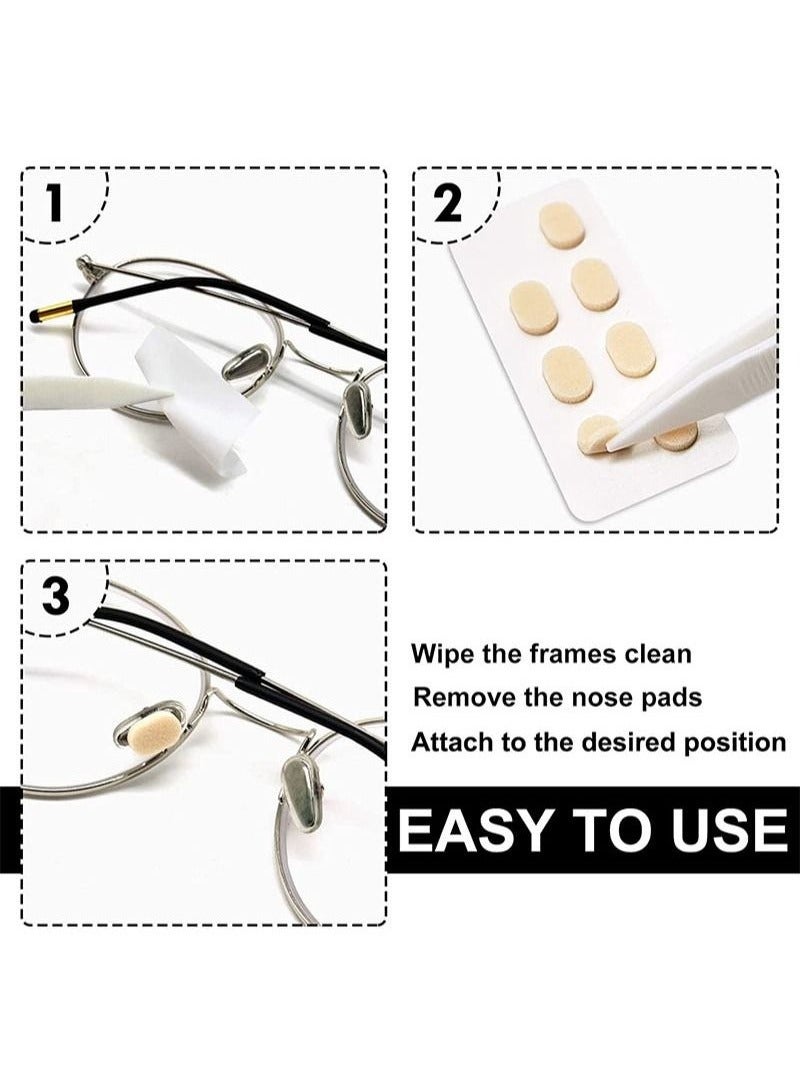 1

2

3

Wipe the frames clean
Remove the nose pads
Attach to the desired position

EASY TO USE