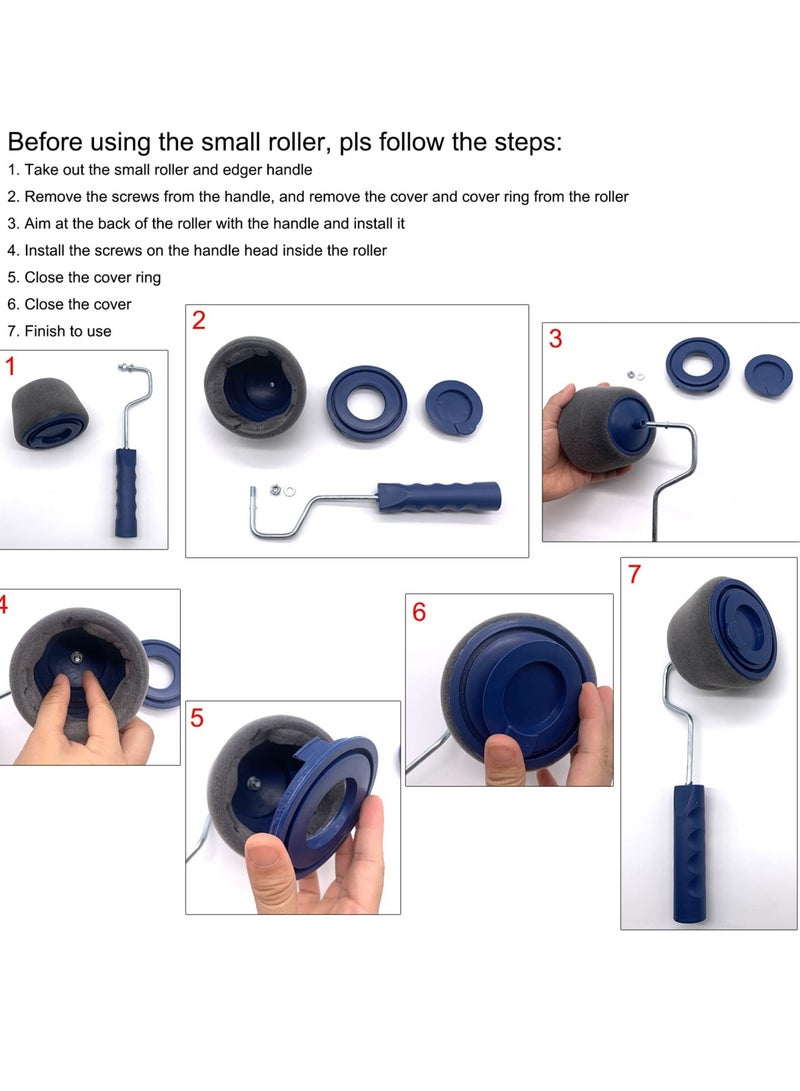 Before using the small roller, pls follow the steps:
1. Take out the small roller and edger handle
2. Remove the screws from the handle, and remove the cover and cover ring from the roller
3. Aim at the back of the roller with the handle and install it
4. Install the screws on the handle head inside the roller
5. Close the cover ring
6. Close the cover
7. Finish to use

1

2

3

4

5

6

7