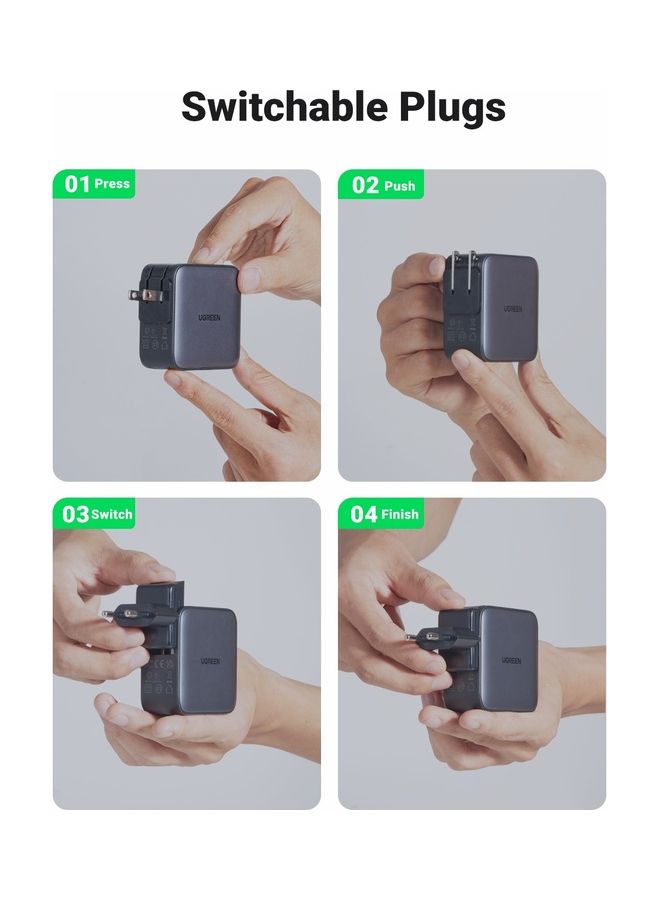 Switchable Plugs

01 Press

UGREEN

02 Push

UGREEN

03 Switch

UGREEN

04 Finish

UGREEN