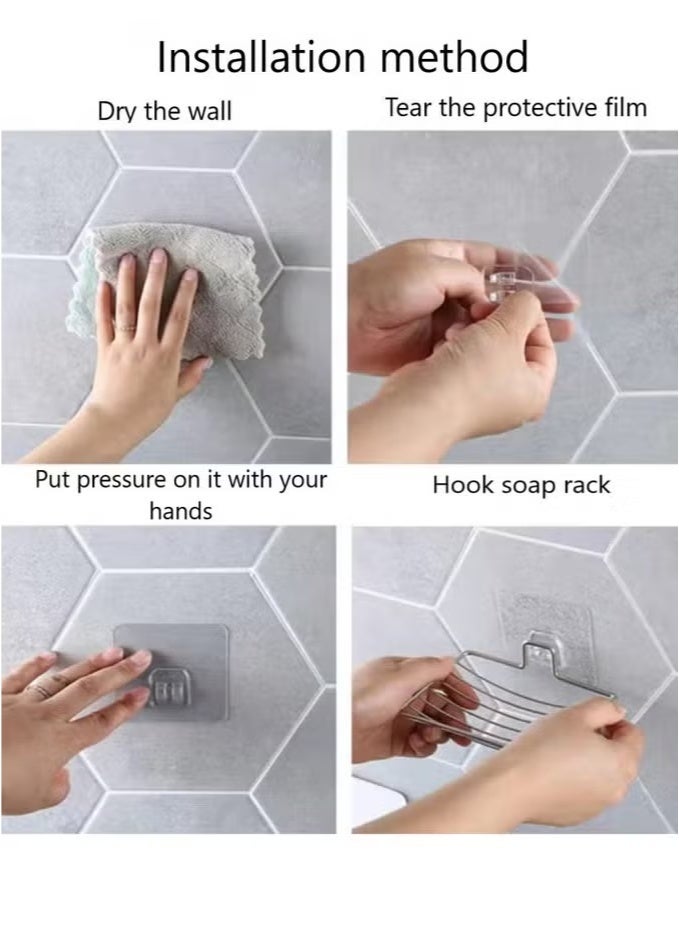 Installation method

Dry the wall

Tear the protective film

Put pressure on it with your hands

Hook soap rack