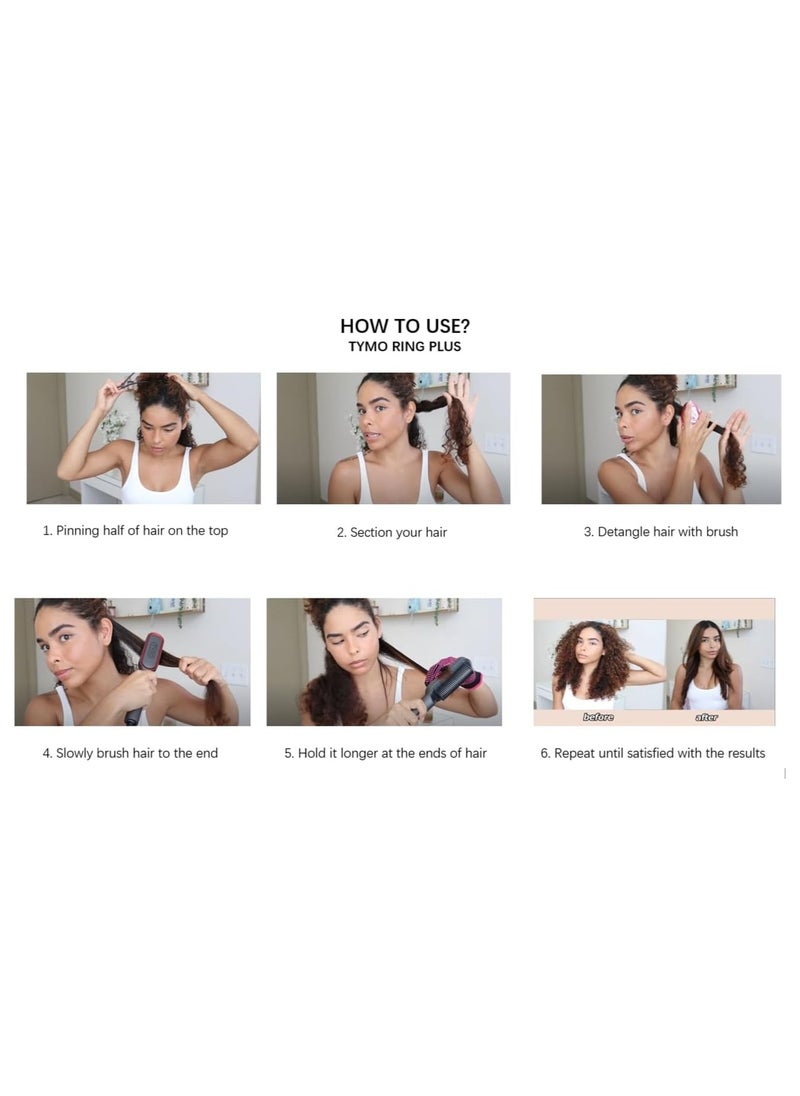 HOW TO USE?
TYMO RING PLUS

1. Pinning half of hair on the top

2. Section your hair

3. Detangle hair with brush

4. Slowly brush hair to the end

5. Hold it longer at the ends of hair

before

after

6. Repeat until satisfied with the results