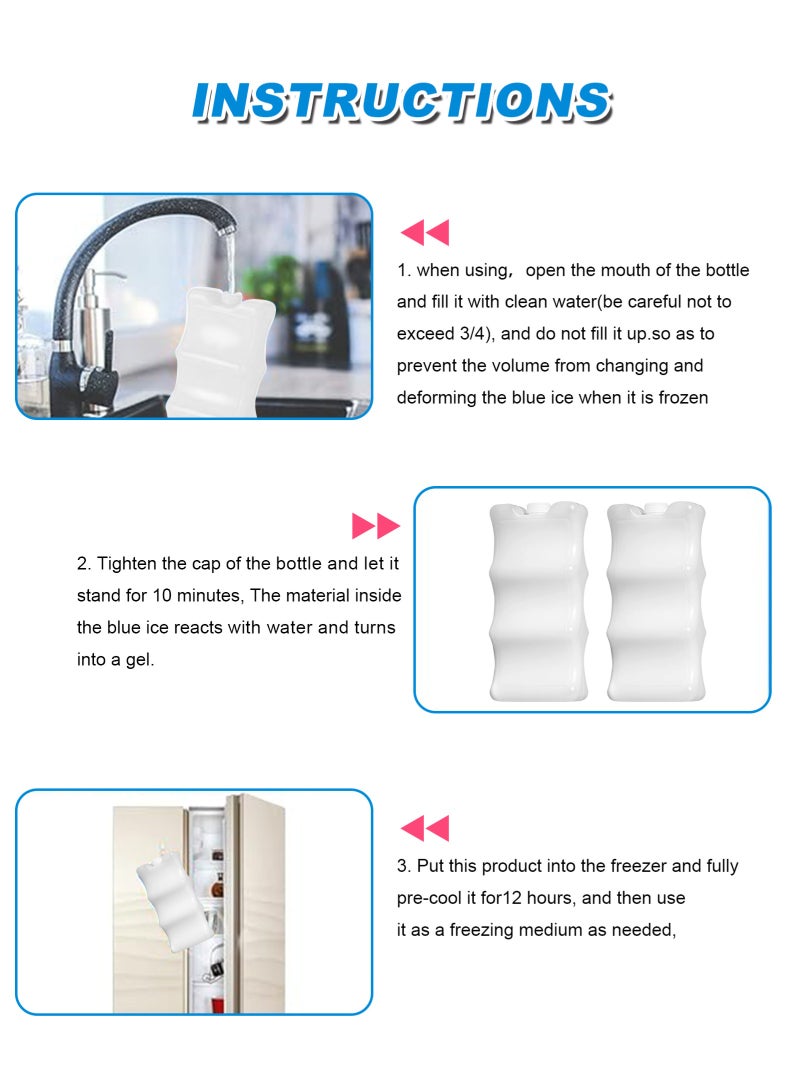 INSTRUCTIONS

1. when using， open the mouth of the bottle and fill it with clean water(be careful not to exceed 3/4), and do not fill it up.so as to prevent the volume from changing and deforming the blue ice when it is frozen

2. Tighten the cap of the bottle and let it stand for 10 minutes, The material inside the blue ice reacts with water and turns into a gel.

3. Put this product into the freezer and fully pre-cool it for12 hours, and then use it as a freezing medium as needed,