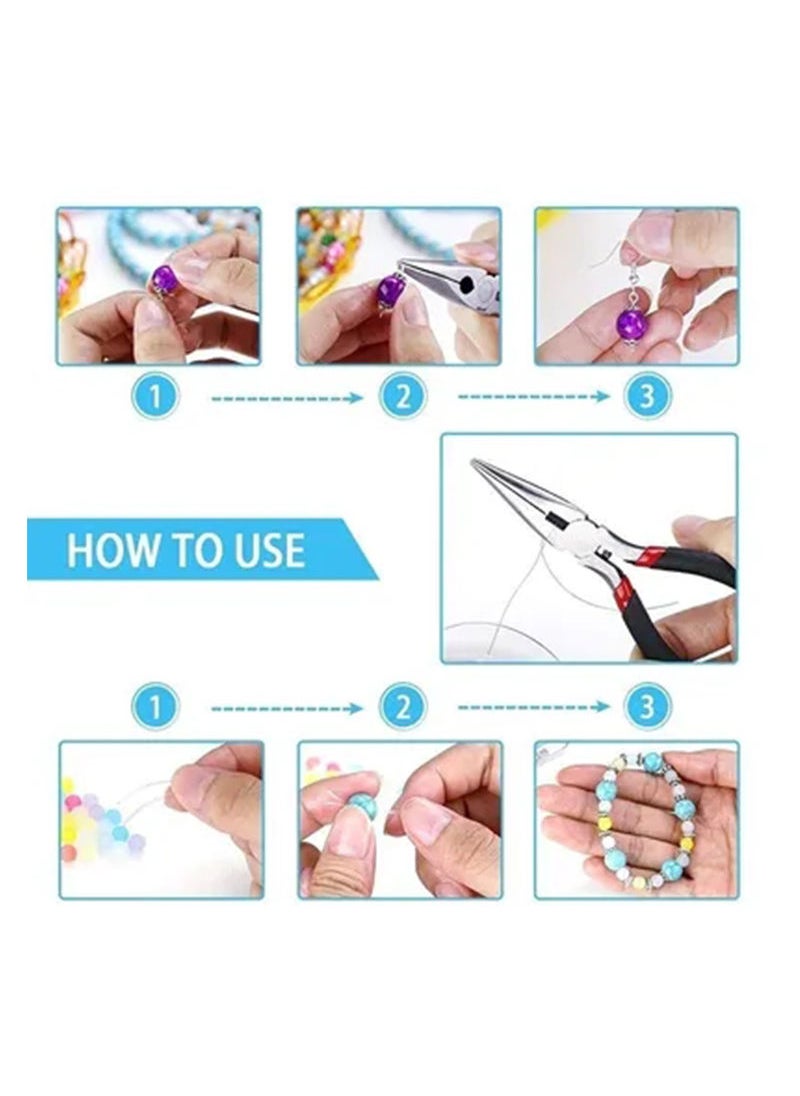 1
2
3

HOW TO USE

1
2
3