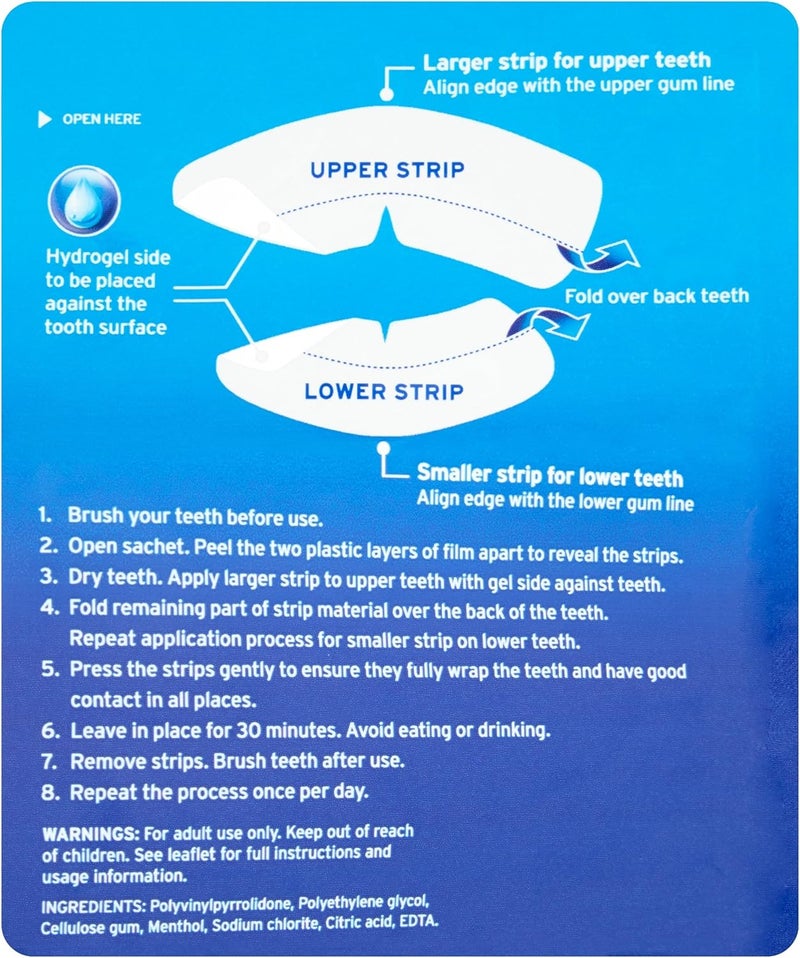 Larger strip for upper teeth
Align edge with the upper gum line

OPEN HERE

UPPER STRIP

Hydrogel side to be placed against the tooth surface

Fold over back teeth

LOWER STRIP

Smaller strip for lower teeth
Align edge with the lower gum line

1. Brush your teeth before use.
2. Open sachet. Peel the two plastic layers of film apart to reveal the strips.
3. Dry teeth. Apply larger strip to upper teeth with gel side against teeth.
4. Fold remaining part of strip material over the back of the teeth. Repeat application process for smaller strip on lower teeth.
5. Press the strips gently to ensure they fully wrap the teeth and have good contact in all places.
6. Leave in place for 30 minutes. Avoid eating or drinking.
7. Remove strips. Brush teeth after use.
8. Repeat the process once per day.

WARNINGS: For adult use only. Keep out of reach of children. See leaflet for full instructions and usage information.

INGREDIENTS: Polyvinylpyrrolidone, Polyethylene glycol, Cellulose gum, Menthol, Sodium chlorite, Citric acid, EDTA.