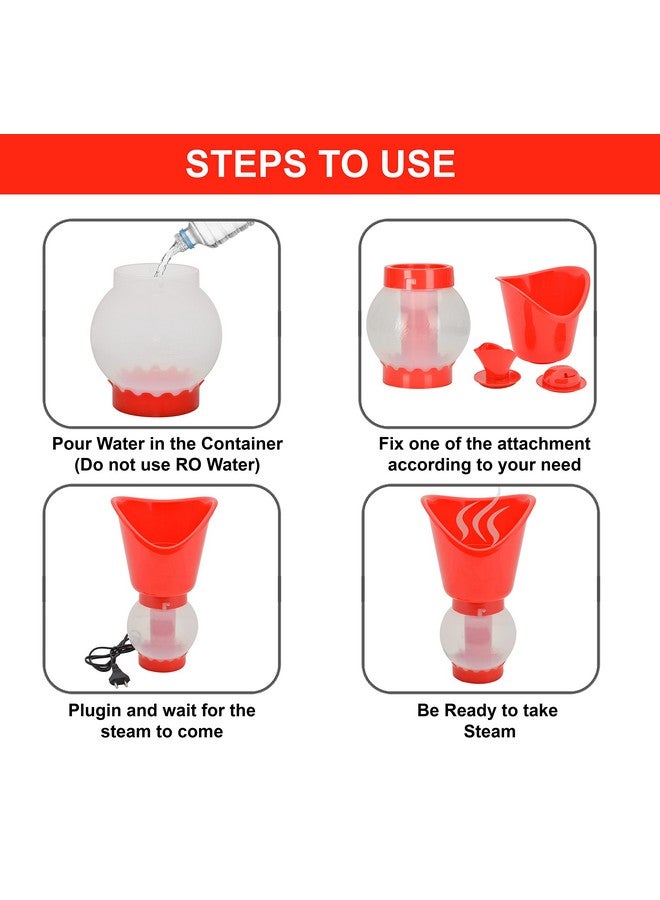 STEPS TO USE

Pour Water in the Container (Do not use RO Water)

Fix one of the attachment according to your need

Plugin and wait for the steam to come

Be Ready to take Steam