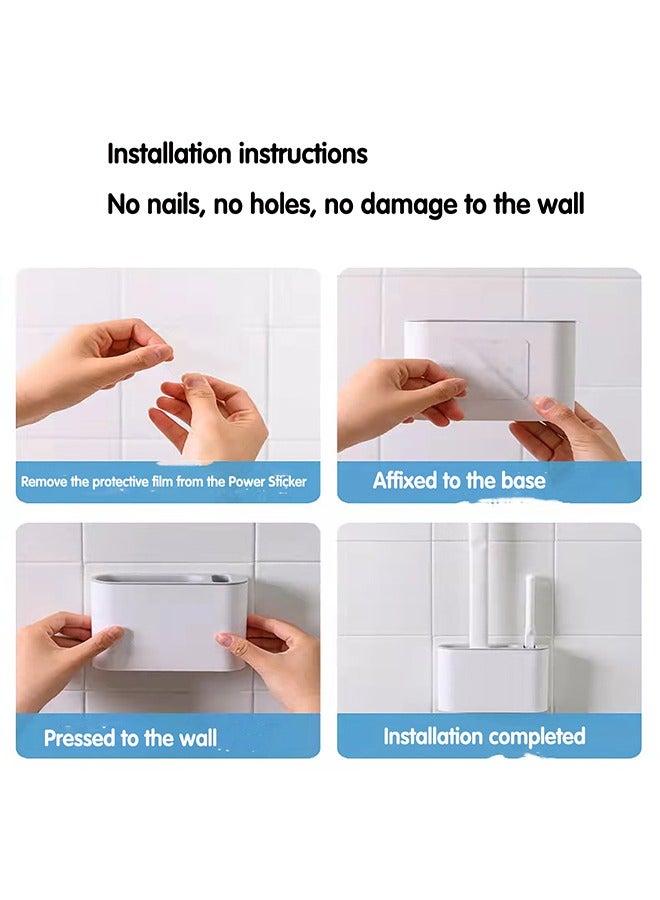 Installation instructions

No nails, no holes, no damage to the wall

Remove the protective film from the Power Sticker

Affixed to the base

Pressed to the wall

Installation completed