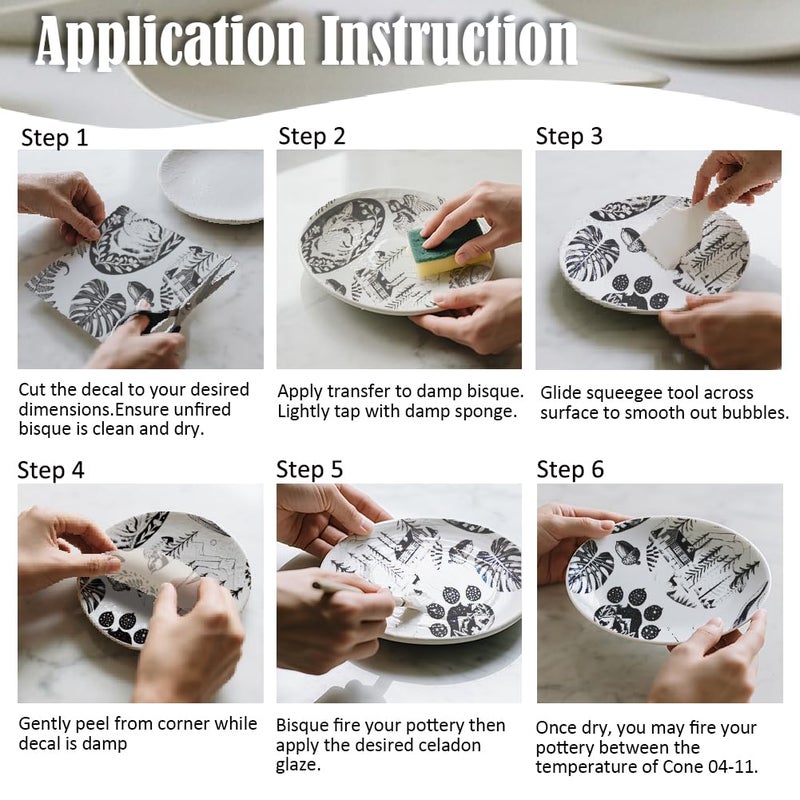 Application Instruction

Step 1

Cut the decal to your desired dimensions.Ensure unfired bisque is clean and dry.

Step 2

Apply transfer to damp bisque. Lightly tap with damp sponge.

Step 3

Glide squeegee tool across surface to smooth out bubbles.

Step 4

Gently peel from corner while decal is damp

Step 5

Bisque fire your pottery then apply the desired celadon glaze.

Step 6

Once dry, you may fire your pottery between the temperature of Cone 04-11.