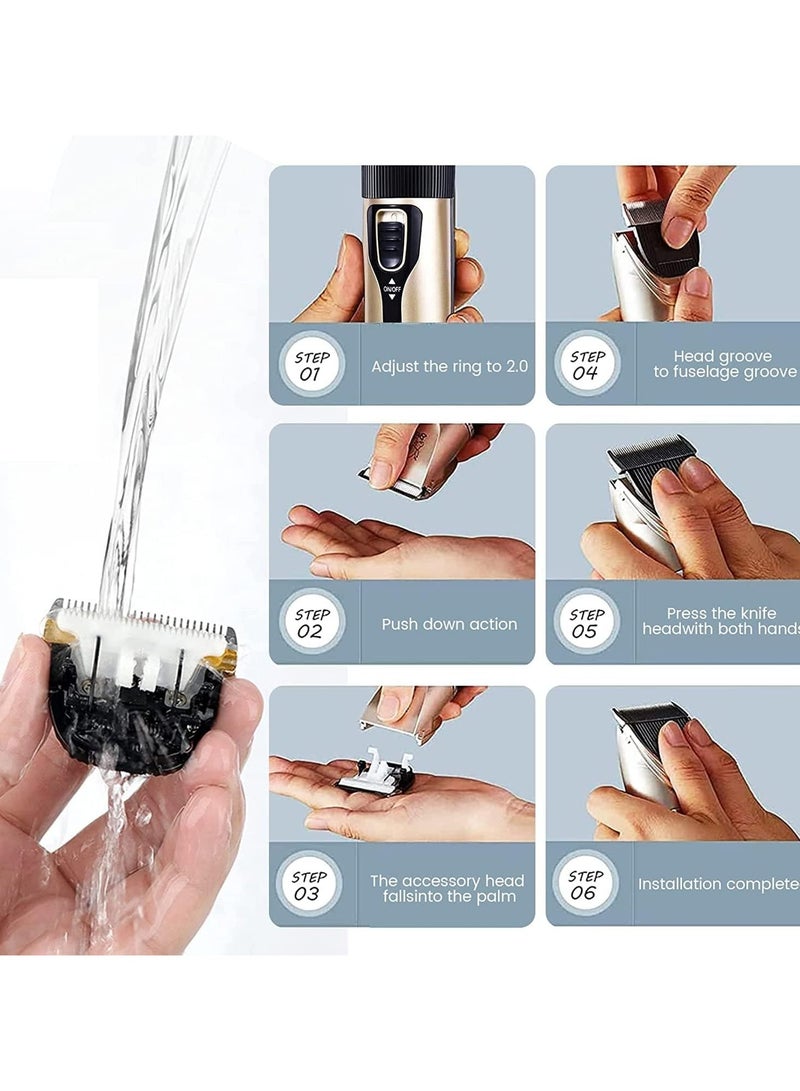 ON/OFF

STEP 01 Adjust the ring to 2.0

STEP 02 Push down action

STEP 03 The accessory head fallsinto the palm

STEP 04 Head groove to fuselage groove

STEP 05 Press the knife headwith both hands

STEP 06 Installation complete