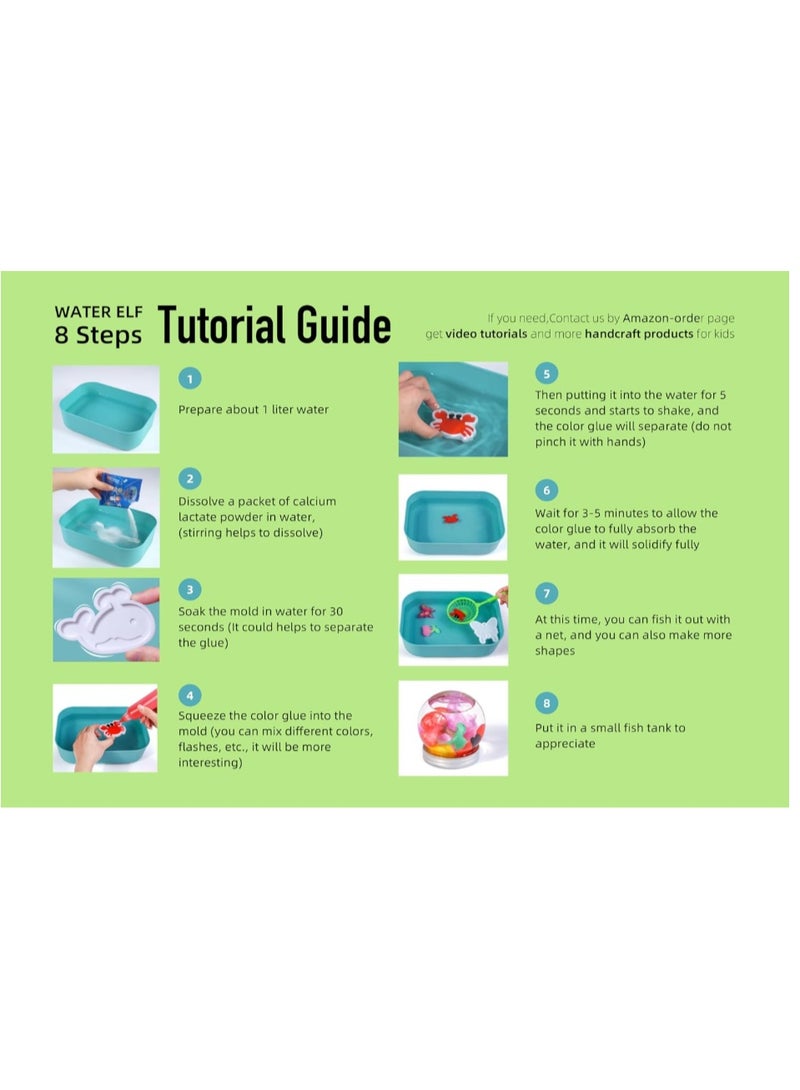 WATER ELF
8 Steps Tutorial Guide

If you need,Contact us by Amazon-order page get video tutorials and more handcraft products for kids

1
Prepare about 1 liter water

2
Dissolve a packet of calcium lactate powder in water, (stirring helps to dissolve)

3
Soak the mold in water for 30 seconds (It could helps to separate the glue)

4
Squeeze the color glue into the mold (you can mix different colors, flashes, etc., it will be more interesting)

5
Then putting it into the water for 5 seconds and starts to shake, and the color glue will separate (do not pinch it with hands)

6
Wait for 3-5 minutes to allow the color glue to fully absorb the water, and it will solidify fully

7
At this time, you can fish it out with a net, and you can also make more shapes

8
Put it in a small fish tank to appreciate