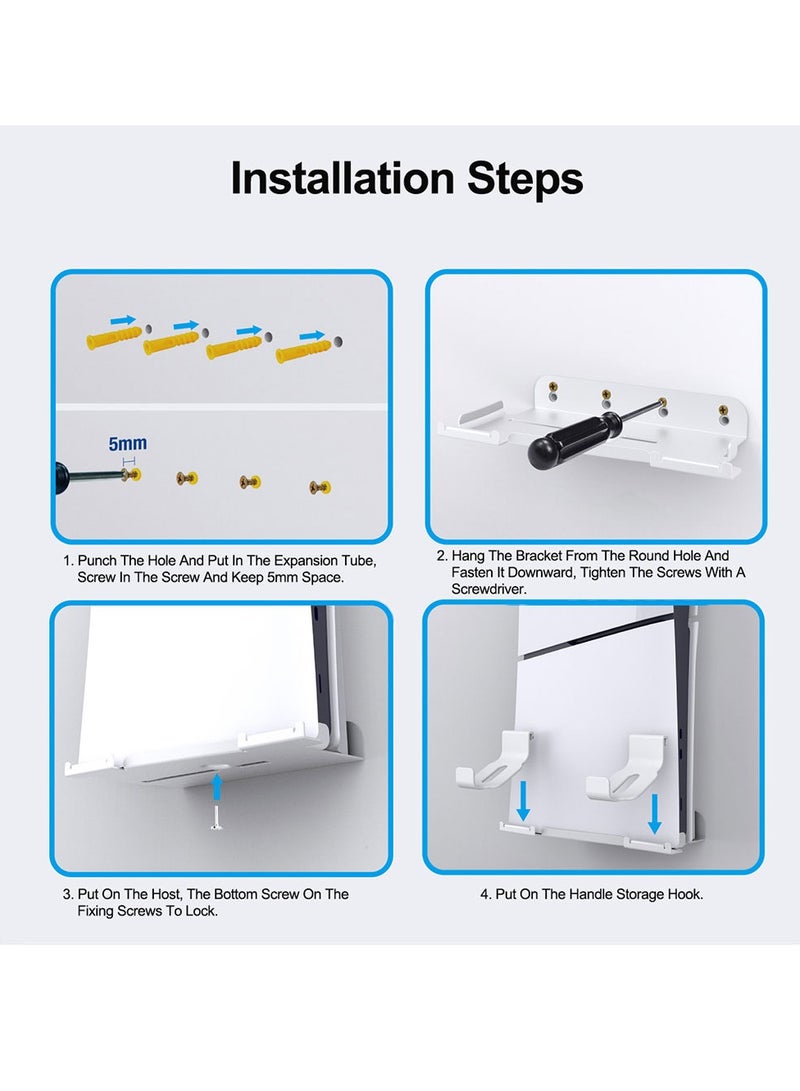 Installation Steps

5mm

1. Punch The Hole And Put In The Expansion Tube, Screw In The Screw And Keep 5mm Space.

2. Hang The Bracket From The Round Hole And Fasten It Downward, Tighten The Screws With A Screwdriver.

3. Put On The Host, The Bottom Screw On The Fixing Screws To Lock.

4. Put On The Handle Storage Hook.