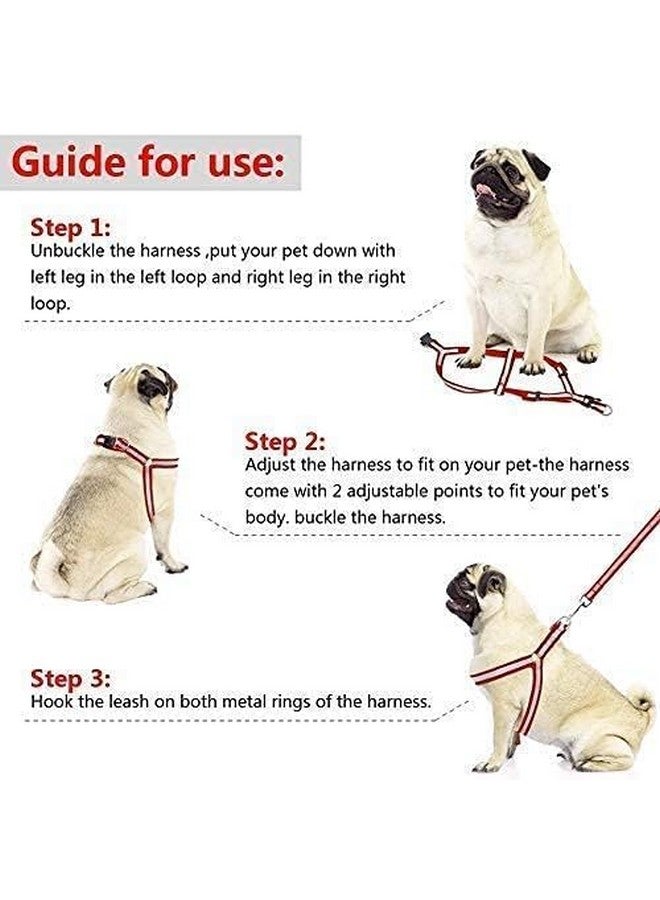 Guide for use:

Step 1:
Unbuckle the harness ,put your pet down with left leg in the left loop and right leg in the right loop.

Step 2:
Adjust the harness to fit on your pet-the harness come with 2 adjustable points to fit your pet's body. buckle the harness.

Step 3:
Hook the leash on both metal rings of the harness.