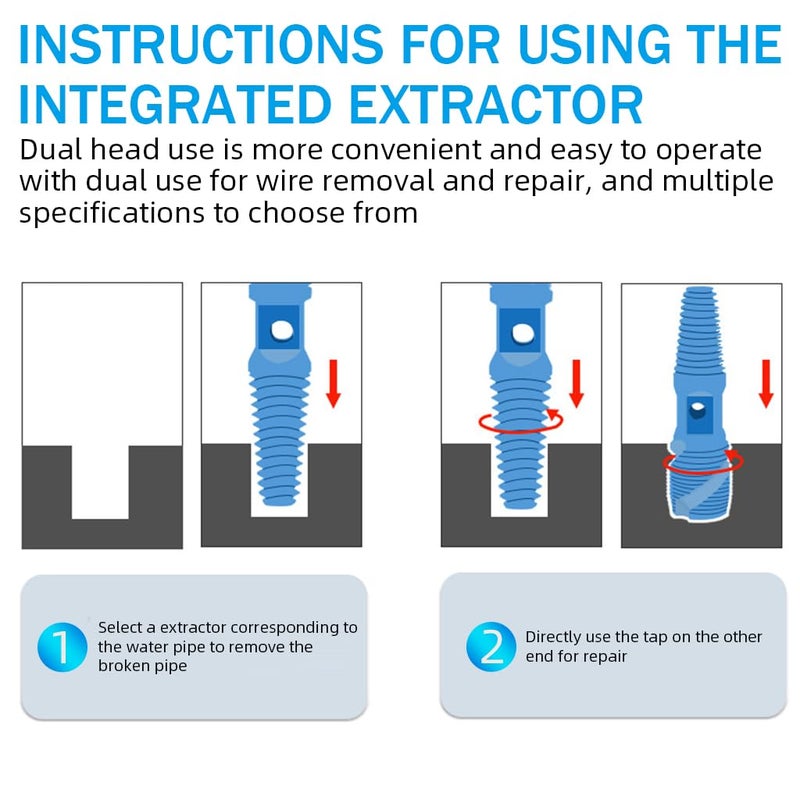 INSTRUCTIONS FOR USING THE INTEGRATED EXTRACTOR

Dual head use is more convenient and easy to operate with dual use for wire removal and repair, and multiple specifications to choose from

1 Select a extractor corresponding to the water pipe to remove the broken pipe

2 Directly use the tap on the other end for repair