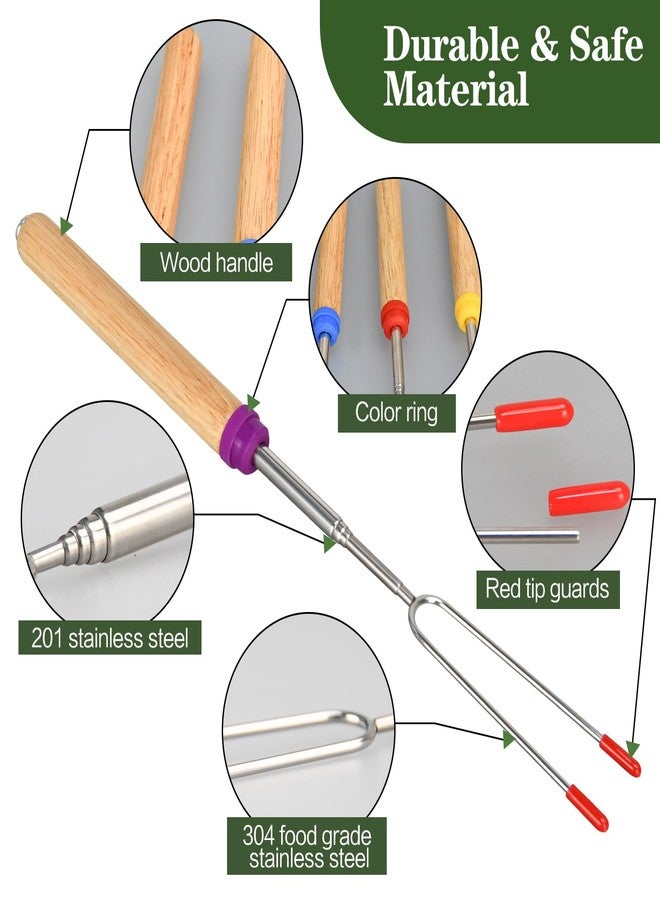 Durable & Safe Material

Wood handle

Color ring

Red tip guards

201 stainless steel

304 food grade stainless steel