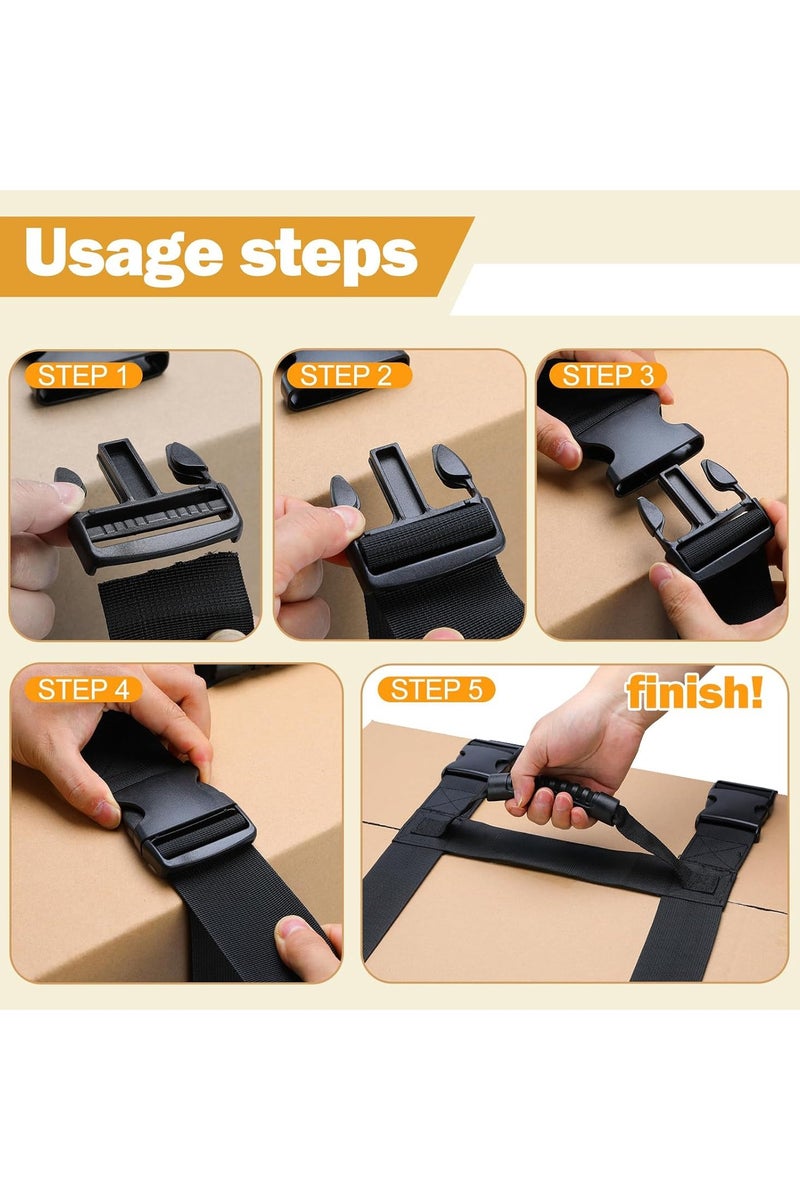 Usage steps

STEP 1

STEP 2

STEP 3

STEP 4

STEP 5

finish!