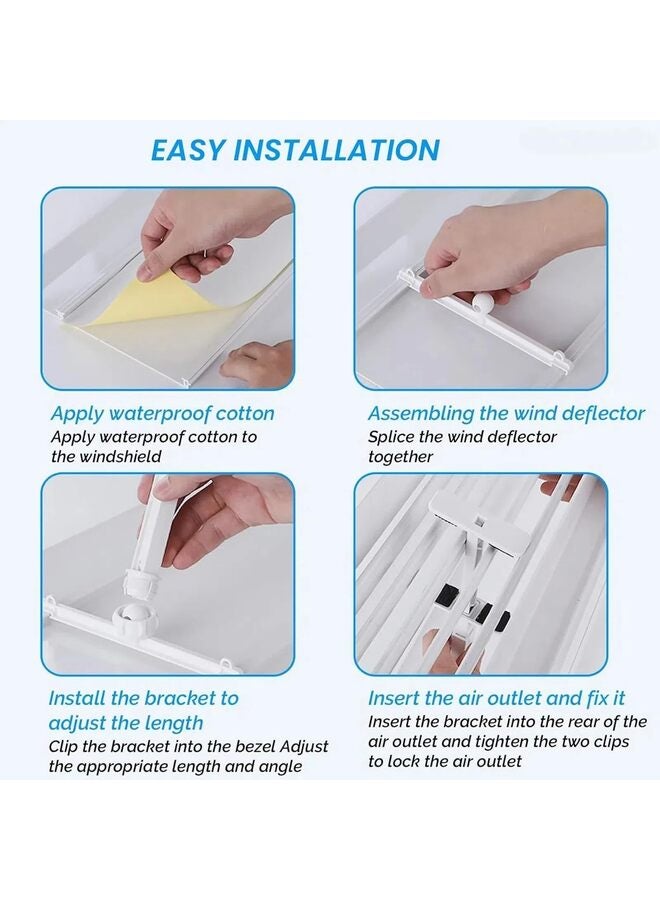 EASY INSTALLATION

Apply waterproof cotton
Apply waterproof cotton to the windshield

Assembling the wind deflector
Splice the wind deflector together

Install the bracket to adjust the length
Clip the bracket into the bezel Adjust the appropriate length and angle

Insert the air outlet and fix it
Insert the bracket into the rear of the air outlet and tighten the two clips to lock the air outlet