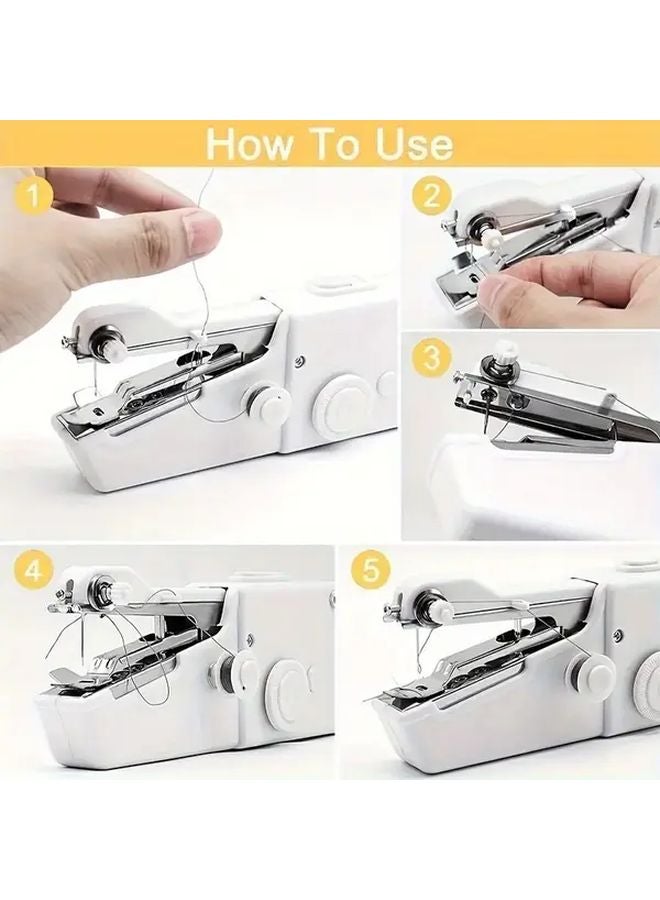 How To Use

1

2

3

4

5