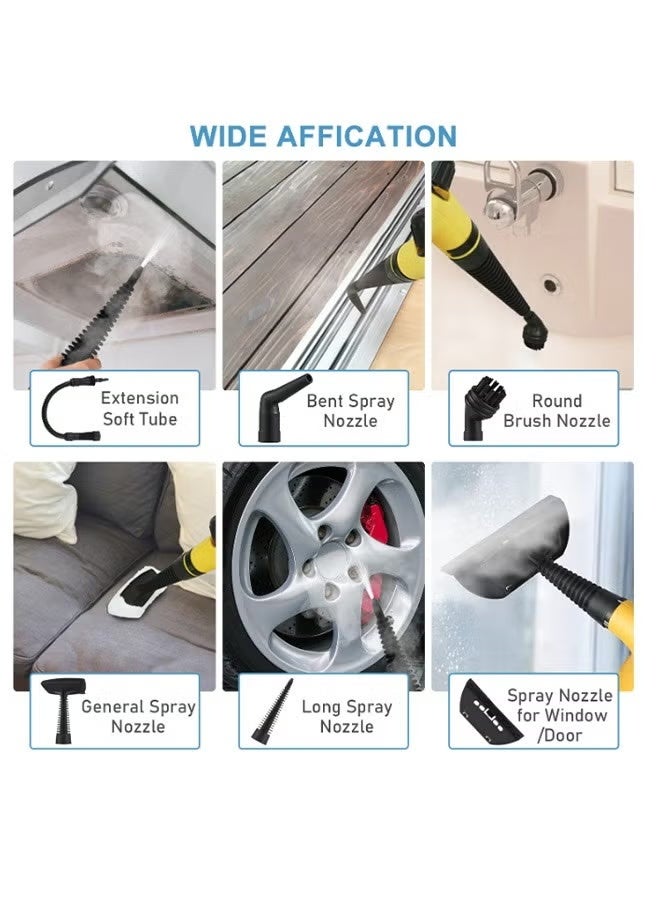 WIDE AFFICATION

Extension Soft Tube

Bent Spray Nozzle

Round Brush Nozzle

General Spray Nozzle

Long Spray Nozzle

Spray Nozzle for Window /Door