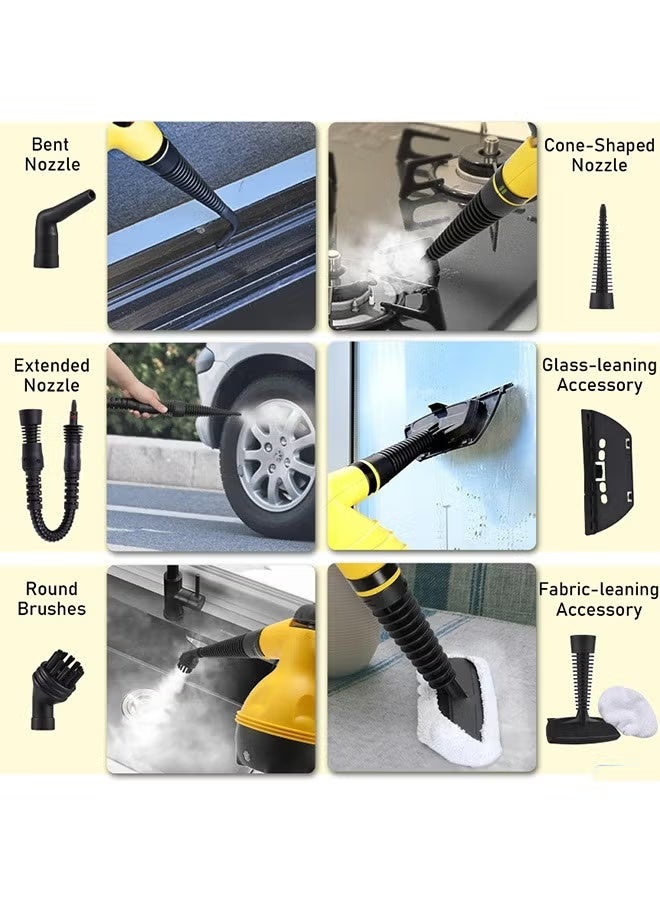 Bent Nozzle

Cone-Shaped Nozzle

Extended Nozzle

Glass-leaning Accessory

Round Brushes

Fabric-leaning Accessory