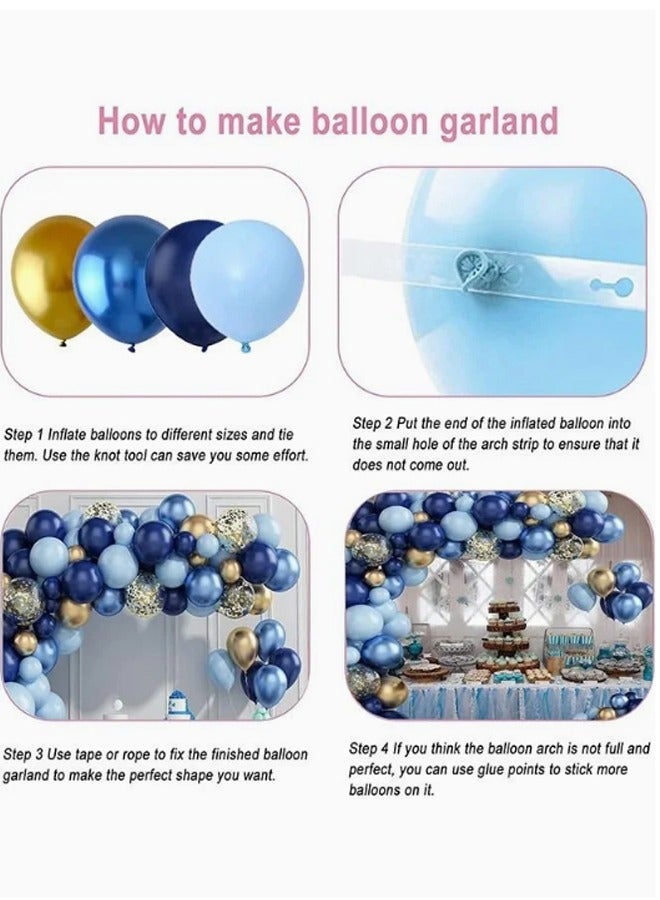 How to make balloon garland

Step 1 Inflate balloons to different sizes and tie them. Use the knot tool can save you some effort.

Step 2 Put the end of the inflated balloon into the small hole of the arch strip to ensure that it does not come out.

Step 3 Use tape or rope to fix the finished balloon garland to make the perfect shape you want.

Step 4 If you think the balloon arch is not full and perfect, you can use glue points to stick more balloons on it.