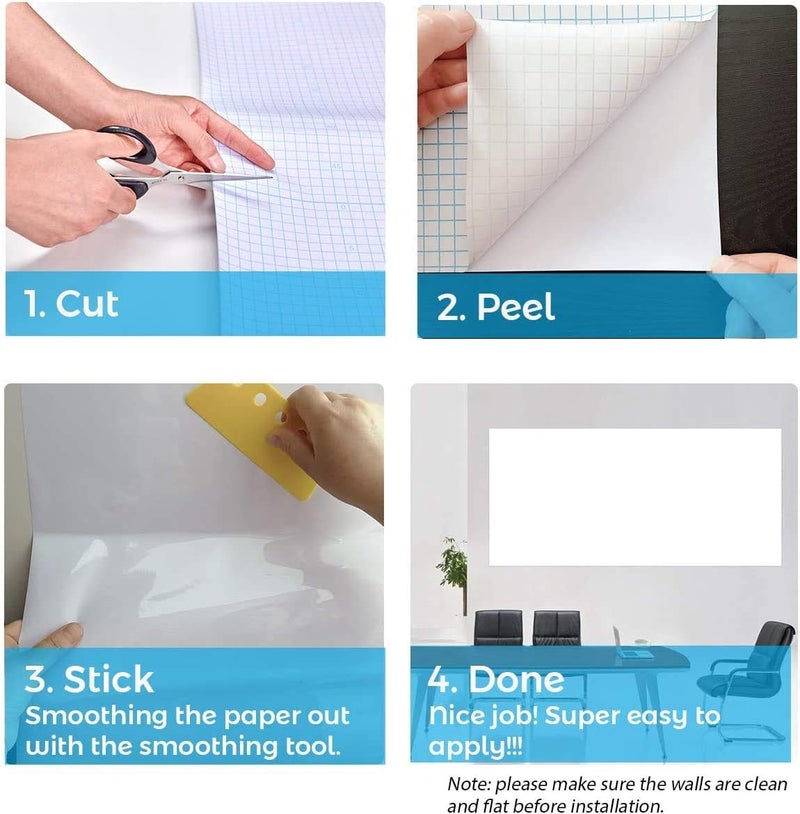 1. Cut

2. Peel

3. Stick
Smoothing the paper out with the smoothing tool.

4. Done
Nice job! Super easy to apply!!!

Note: please make sure the walls are clean and flat before installation.