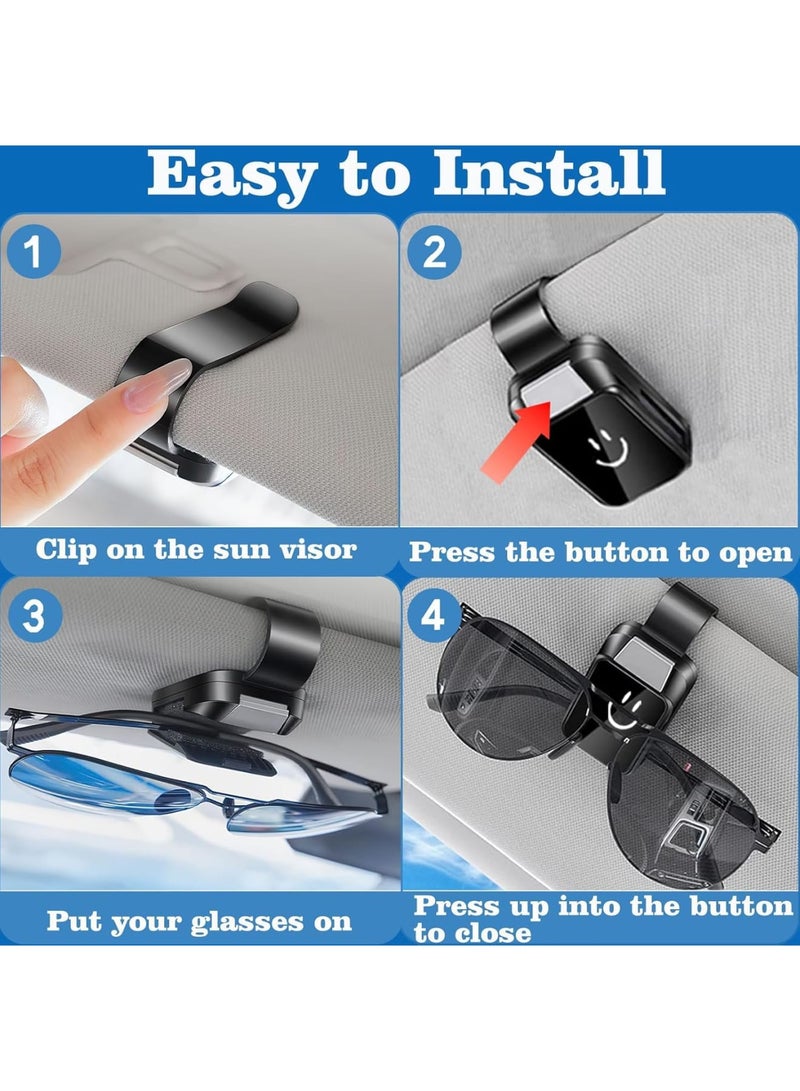 Easy to Install

1

Clip on the sun visor

2

Press the button to open

3

Put your glasses on

4

Press up into the button to close