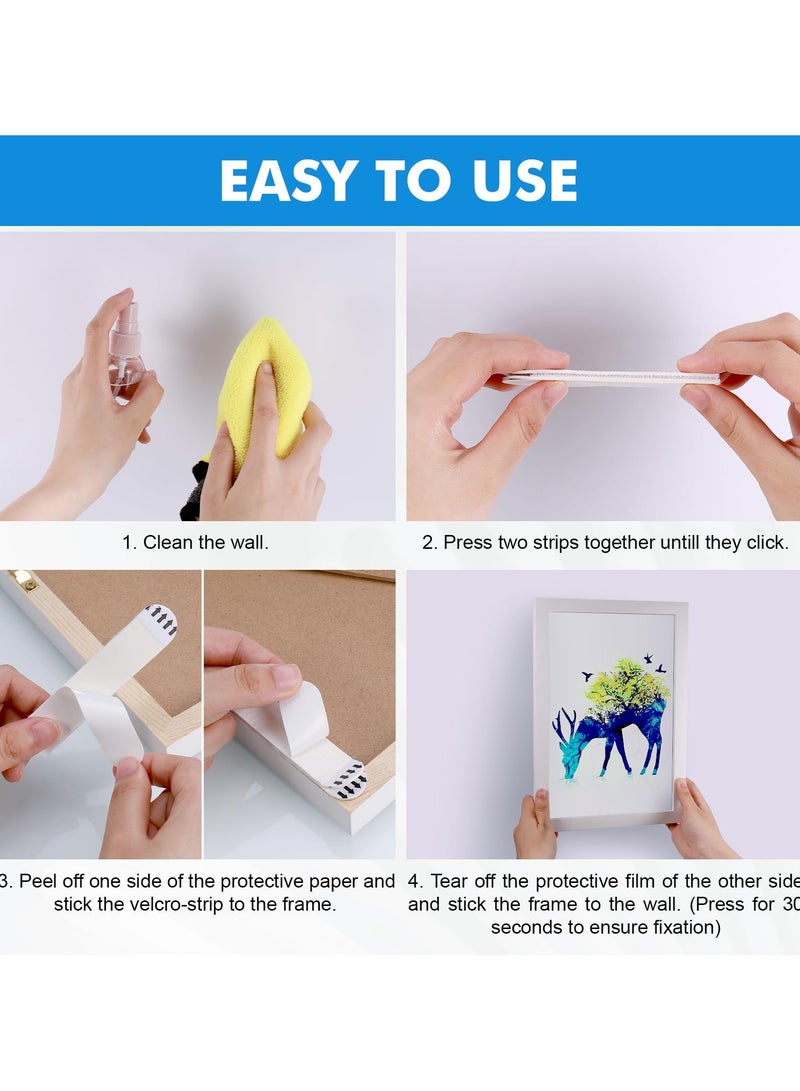 EASY TO USE

1. Clean the wall.

2. Press two strips together untill they click.

3. Peel off one side of the protective paper and stick the velcro-strip to the frame.

4. Tear off the protective film of the other side and stick the frame to the wall. (Press for 30 seconds to ensure fixation)