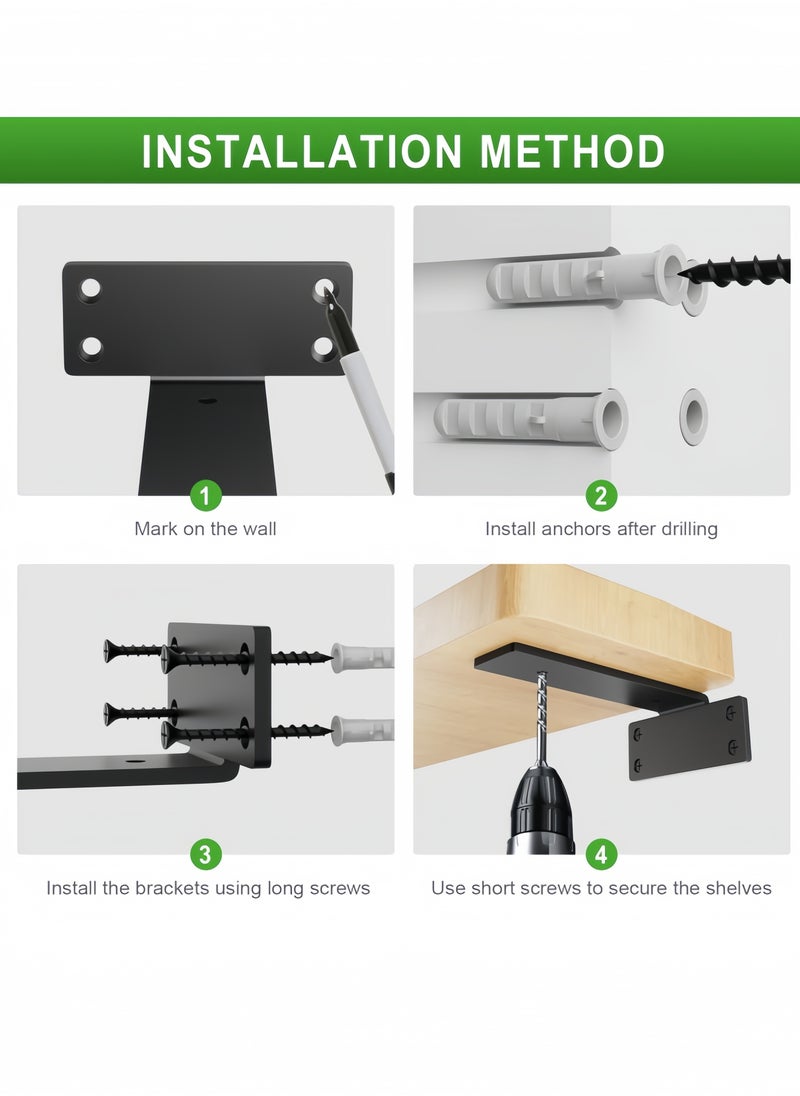 INSTALLATION METHOD

1
Mark on the wall

2
Install anchors after drilling

3
Install the brackets using long screws

4
Use short screws to secure the shelves