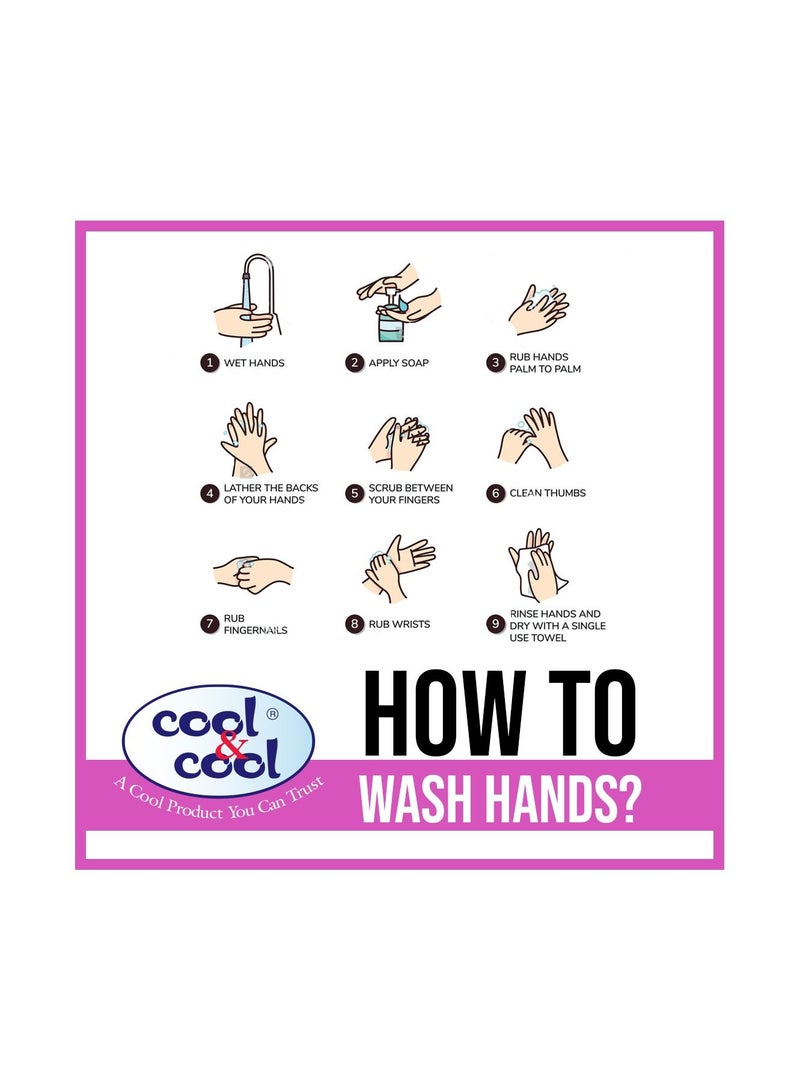 1 WET HANDS
2 APPLY SOAP
3 RUB HANDS PALM TO PALM
4 LATHER THE BACKS OF YOUR HANDS
5 SCRUB BETWEEN YOUR FINGERS
6 CLEAN THUMBS
7 RUB FINGERNAILS
8 RUB WRISTS
9 RINSE HANDS AND DRY WITH A SINGLE USE TOWEL

cool & cool ®
A Cool Product You Can Trust

HOW TO
WASH HANDS?