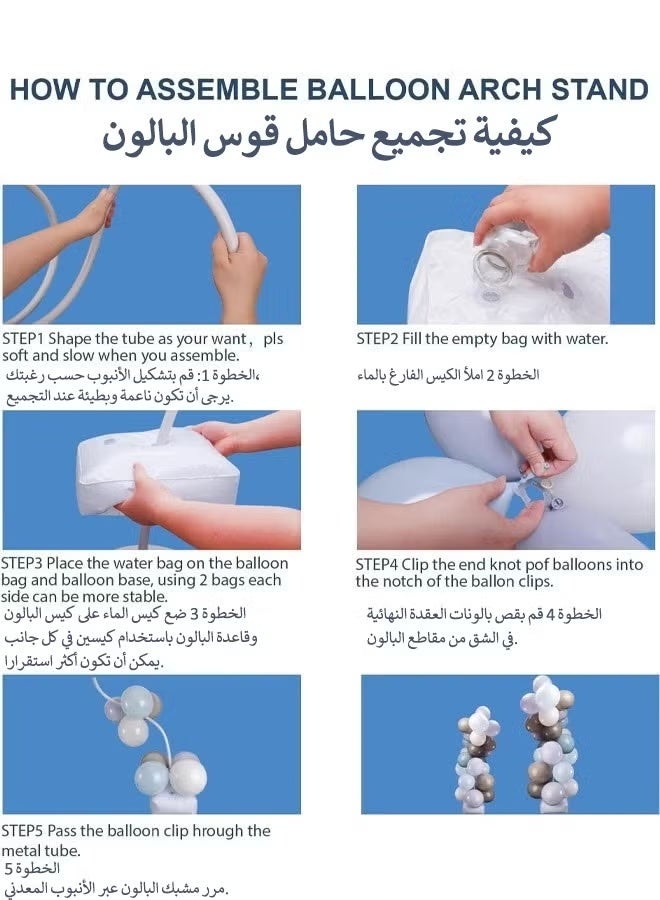 HOW TO ASSEMBLE BALLOON ARCH STAND
كيفية تجميع حامل قوس البالون

STEP1 Shape the tube as your want, pls soft and slow when you assemble.
الخطوة 1: قم بتشكيل الأنبوب حسب رغبتك،
يرجى أن تكون ناعمة وبطيئة عند التجميع.

STEP2 Fill the empty bag with water.
الخطوة 2 املأ الكيس الفارغ بالماء

STEP3 Place the water bag on the balloon bag and balloon base, using 2 bags each side can be more stable.
الخطوة 3 ضع كيس الماء على كيس البالون وقاعدة البالون باستخدام كيسين في كل جانب يمكن أن تكون أكثر استقرارا.

STEP4 Clip the end knot pof balloons into the notch of the ballon clips.
الخطوة 4 قم بقص بالونات العقدة النهائية في الشق من مقاطع البالون.

STEP5 Pass the balloon clip hrough the metal tube.
الخطوة 5
مرر مشبك البالون عبر الأنبوب المعدني.