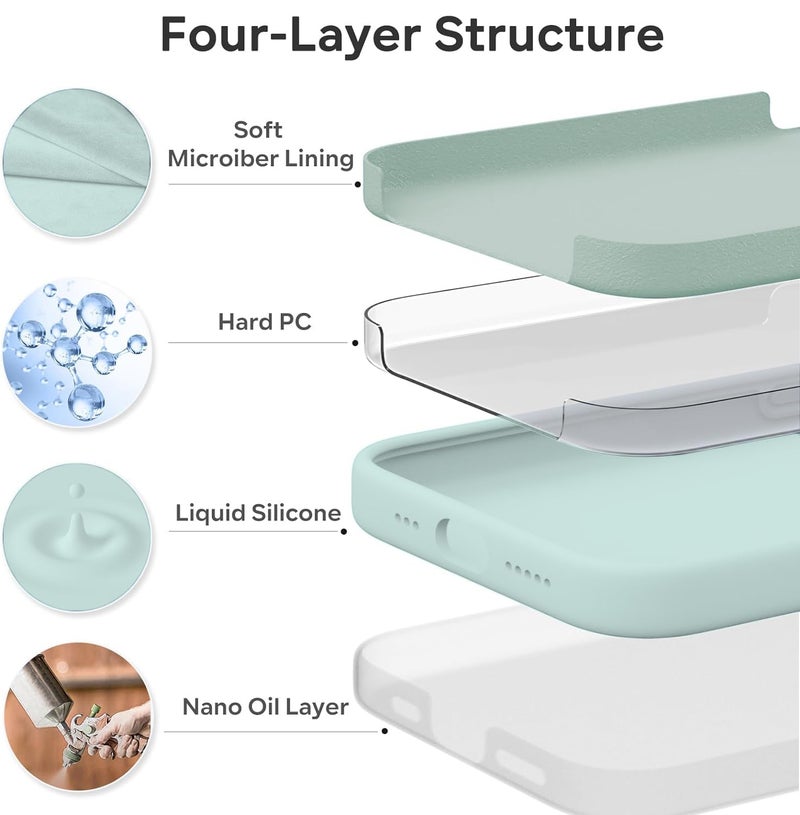 Four-Layer Structure

Soft
Microiber Lining

Hard PC

Liquid Silicone

Nano Oil Layer