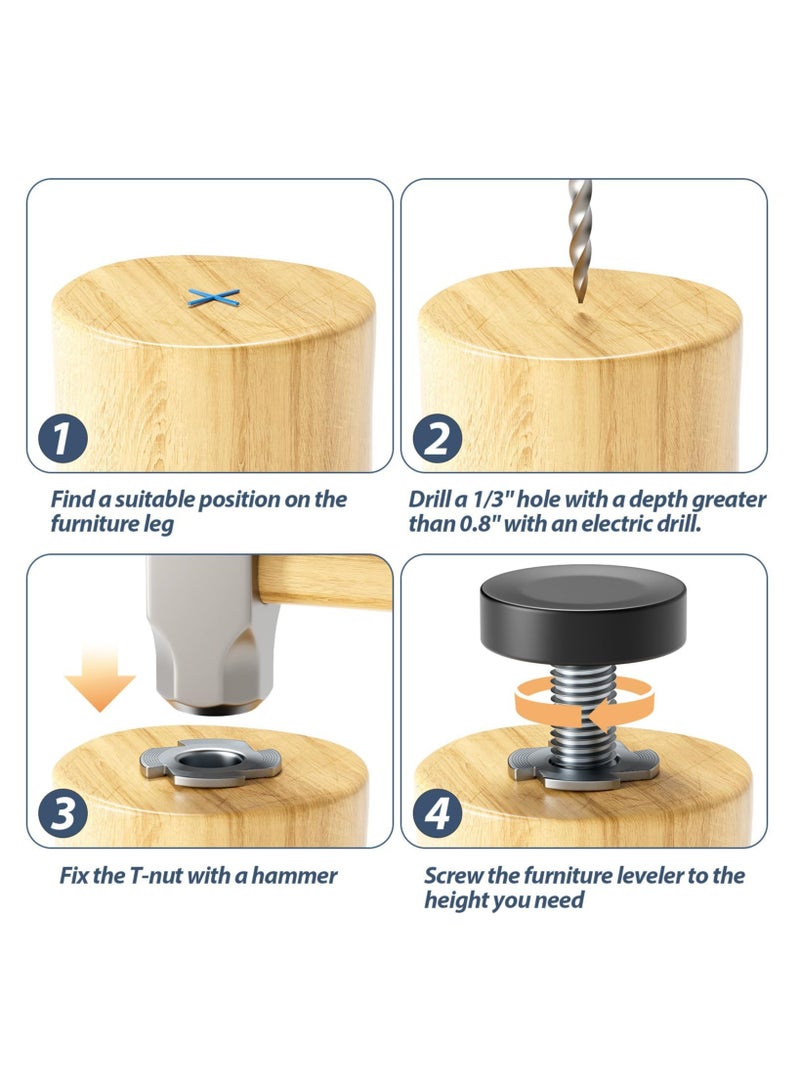 1

Find a suitable position on the furniture leg

2

Drill a 1/3" hole with a depth greater than 0.8" with an electric drill.

3

Fix the T-nut with a hammer

4

Screw the furniture leveler to the height you need