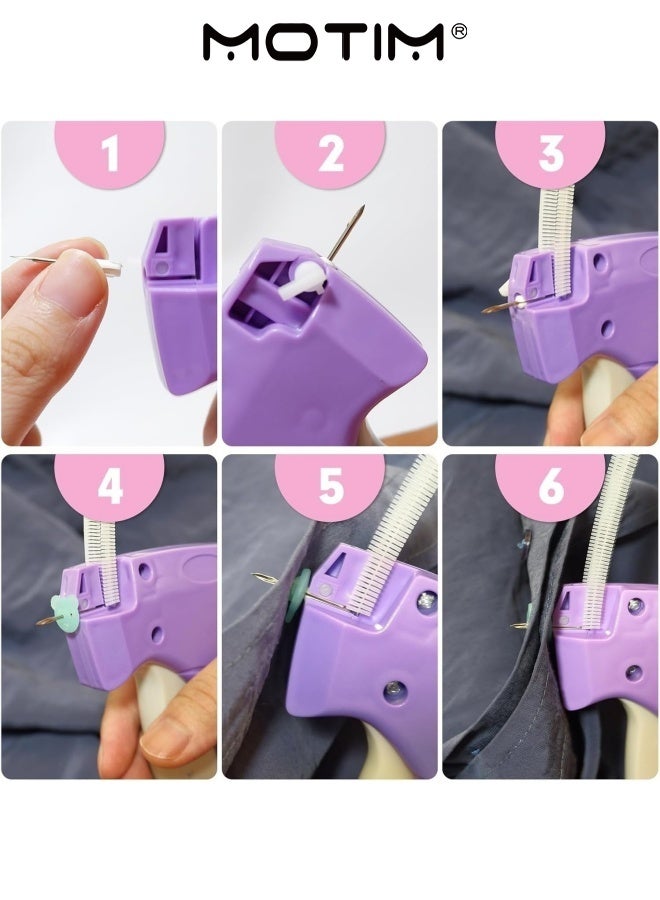 MOTIM®

1

2

3

4

5

6