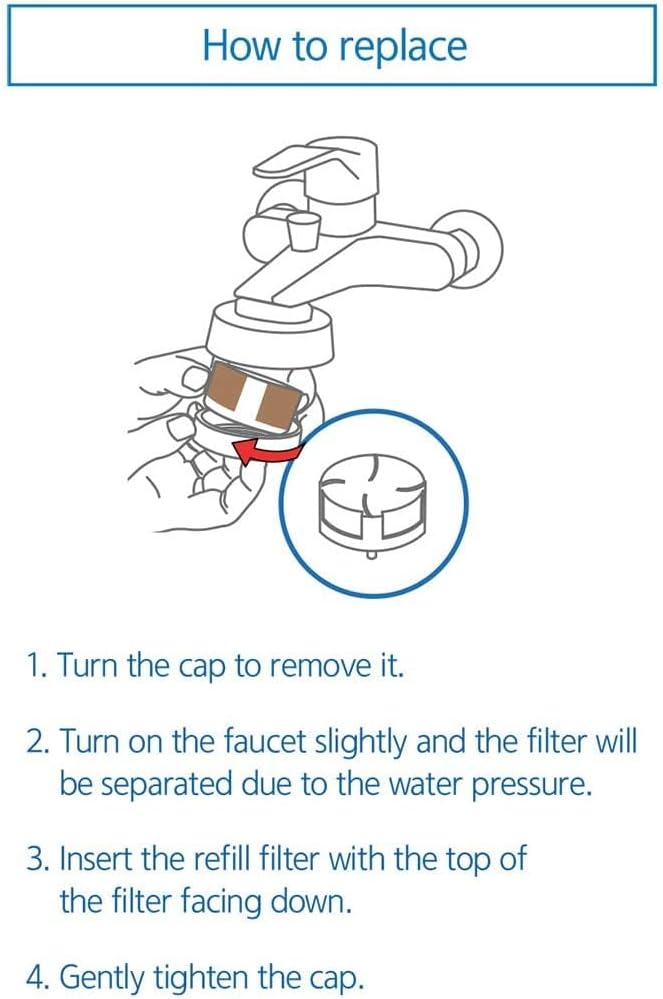 How to replace

1. Turn the cap to remove it.

2. Turn on the faucet slightly and the filter will be separated due to the water pressure.

3. Insert the refill filter with the top of the filter facing down.

4. Gently tighten the cap.