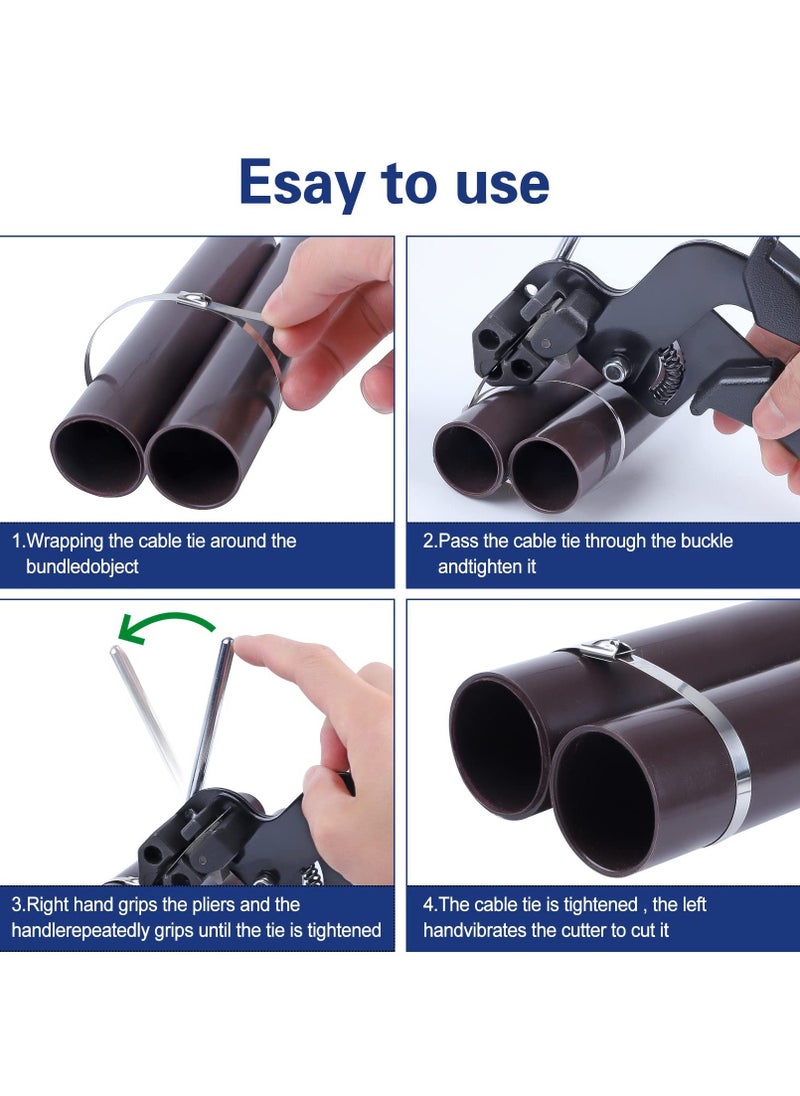 Esay to use

1.Wrapping the cable tie around the bundledobject

2.Pass the cable tie through the buckle andtighten it

3.Right hand grips the pliers and the handlerepeatedly grips until the tie is tightened

4.The cable tie is tightened , the left handvibrates the cutter to cut it