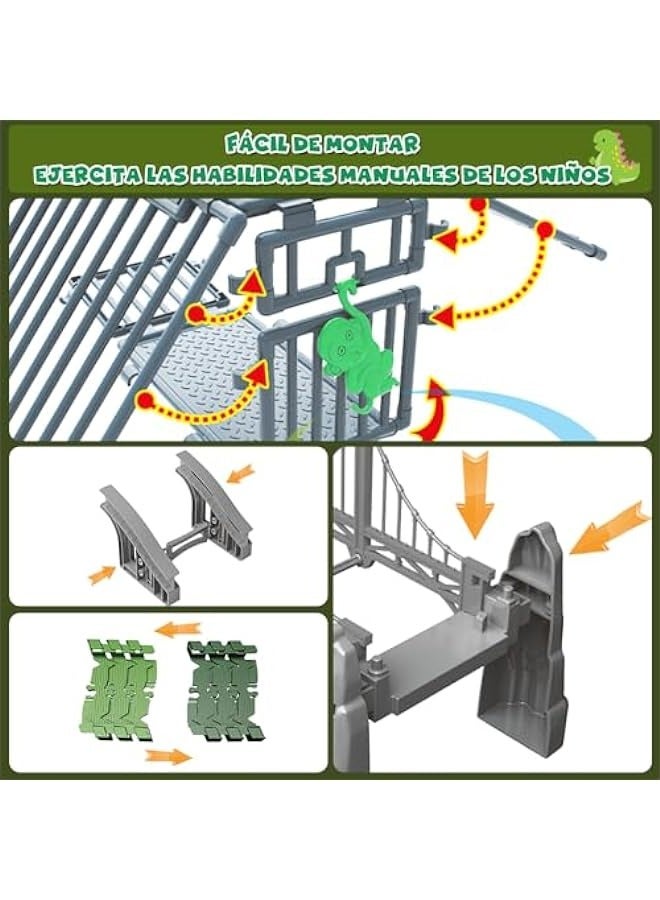 FÁCIL DE MONTAR
EJERCITA LAS HABILIDADES MANUALES DE LOS NIÑOS