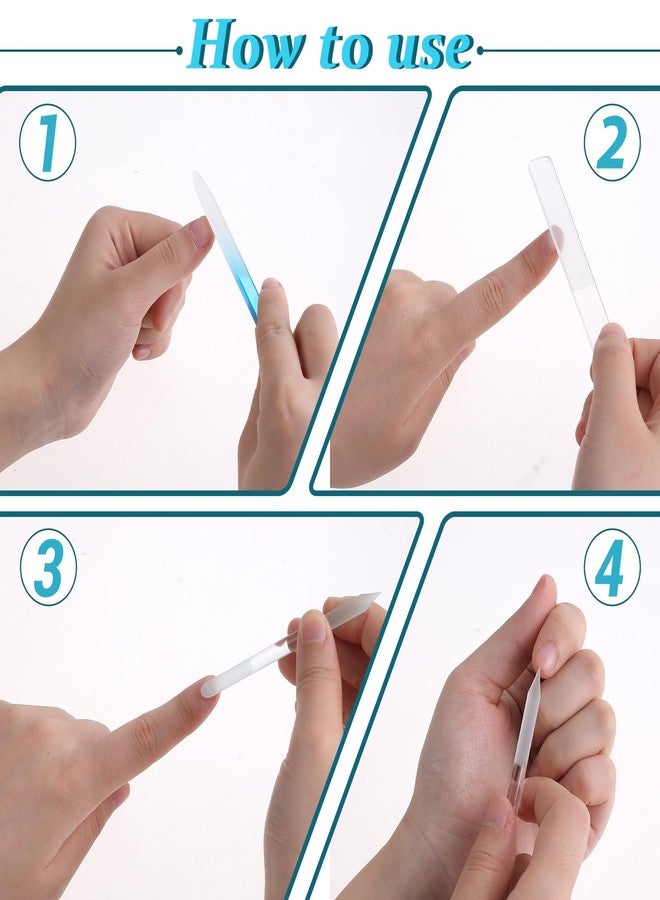 How to use

1

2

3

4