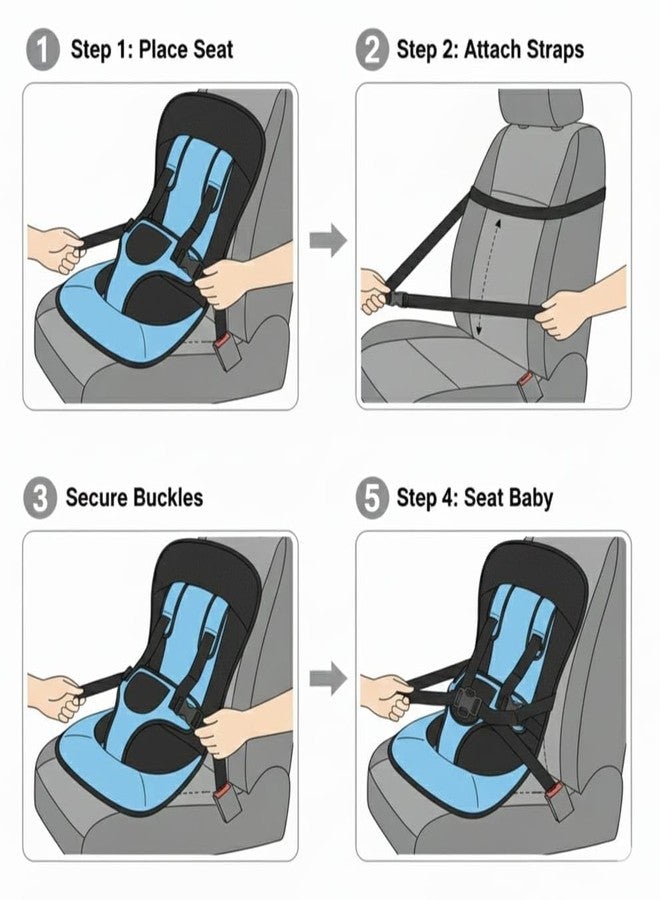 1 Step 1: Place Seat

2 Step 2: Attach Straps

3 Secure Buckles

5 Step 4: Seat Baby