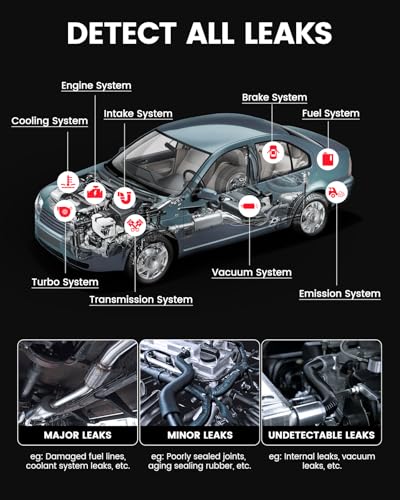 DETECT ALL LEAKS

Engine System

Cooling System

Intake System

Brake System

Fuel System

Turbo System

Transmission System

Vacuum System

Emission System

MAJOR LEAKS

eg: Damaged fuel lines, coolant system leaks, etc.

MINOR LEAKS

eg: Poorly sealed joints, aging sealing rubber, etc.

UNDETECTABLE LEAKS

eg: Internal leaks, vacuum leaks, etc.