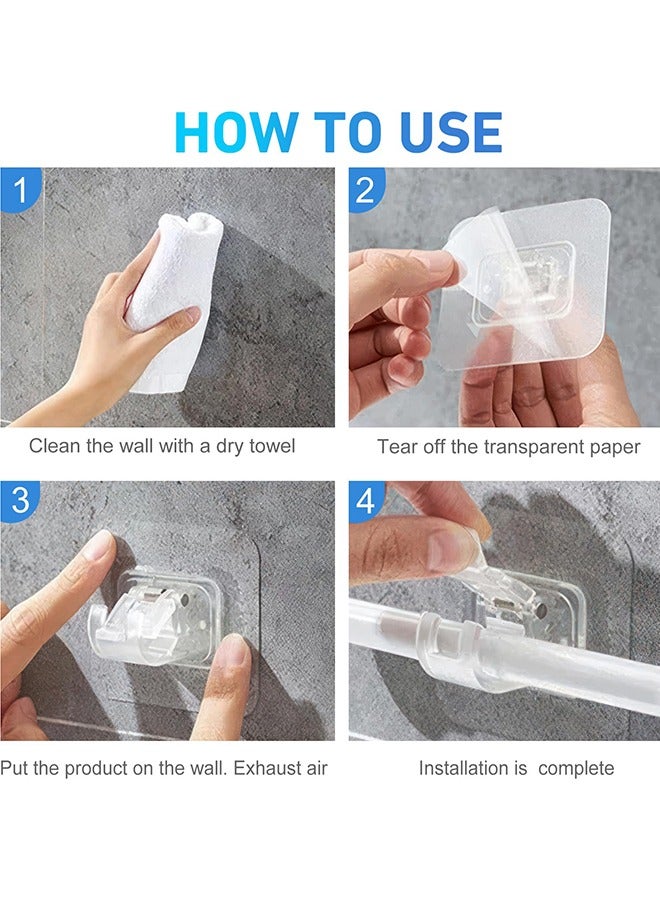 HOW TO USE

1

Clean the wall with a dry towel

2

Tear off the transparent paper

3

Put the product on the wall. Exhaust air

4

Installation is complete