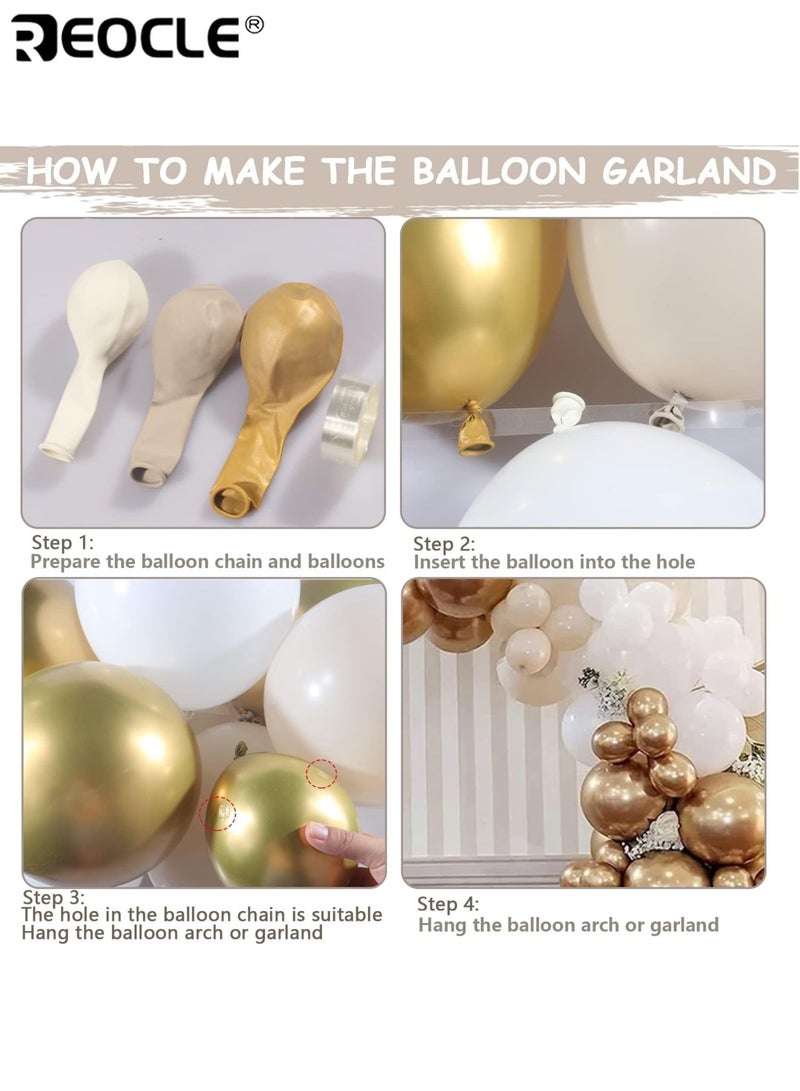 REOCLE®

HOW TO MAKE THE BALLOON GARLAND

Step 1:
Prepare the balloon chain and balloons

Step 2:
Insert the balloon into the hole

Step 3:
The hole in the balloon chain is suitable
Hang the balloon arch or garland

Step 4:
Hang the balloon arch or garland