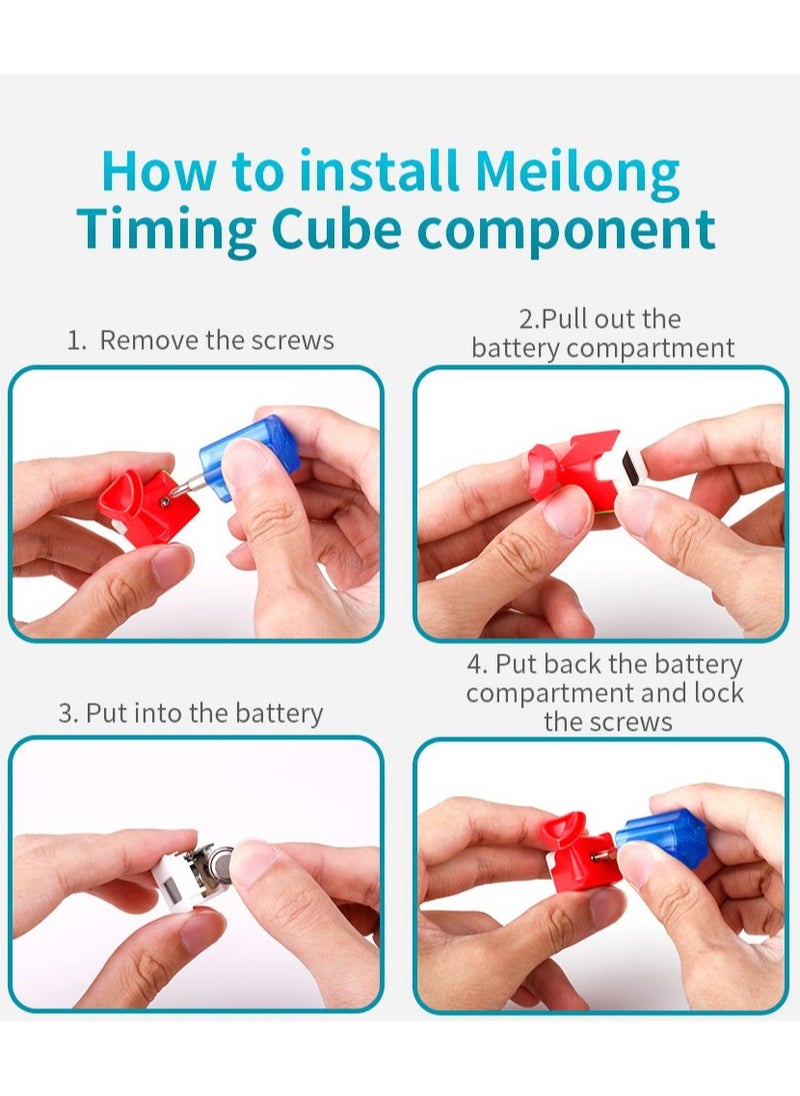 How to install Meilong Timing Cube component

1. Remove the screws

2.Pull out the battery compartment

3. Put into the battery

4. Put back the battery compartment and lock the screws