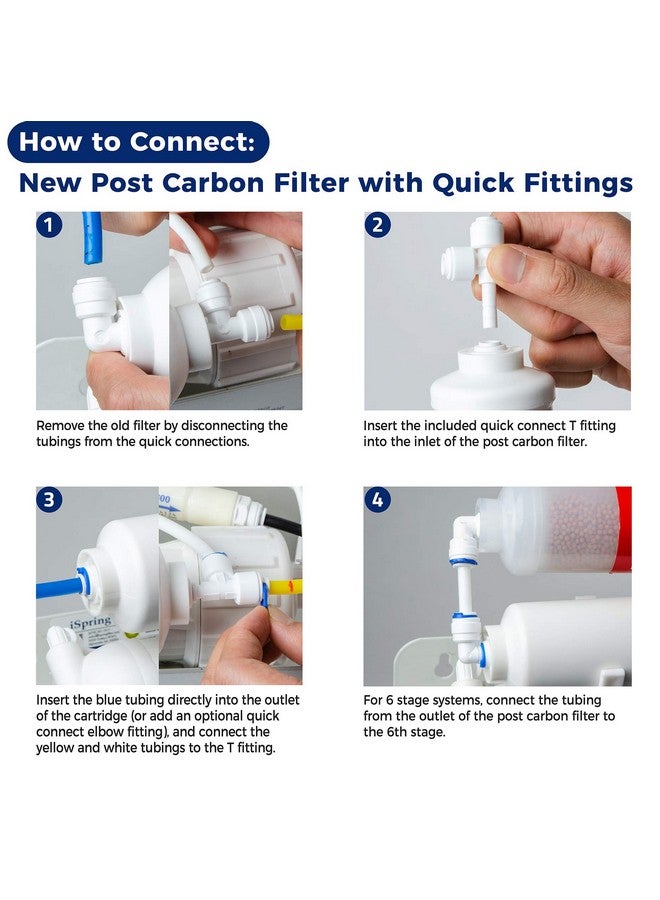 How to Connect:

New Post Carbon Filter with Quick Fittings

1

Remove the old filter by disconnecting the tubings from the quick connections.

2

Insert the included quick connect T fitting into the inlet of the post carbon filter.

3

iSpring

Insert the blue tubing directly into the outlet of the cartridge (or add an optional quick connect elbow fitting), and connect the yellow and white tubings to the T fitting.

4

For 6 stage systems, connect the tubing from the outlet of the post carbon filter to the 6th stage.