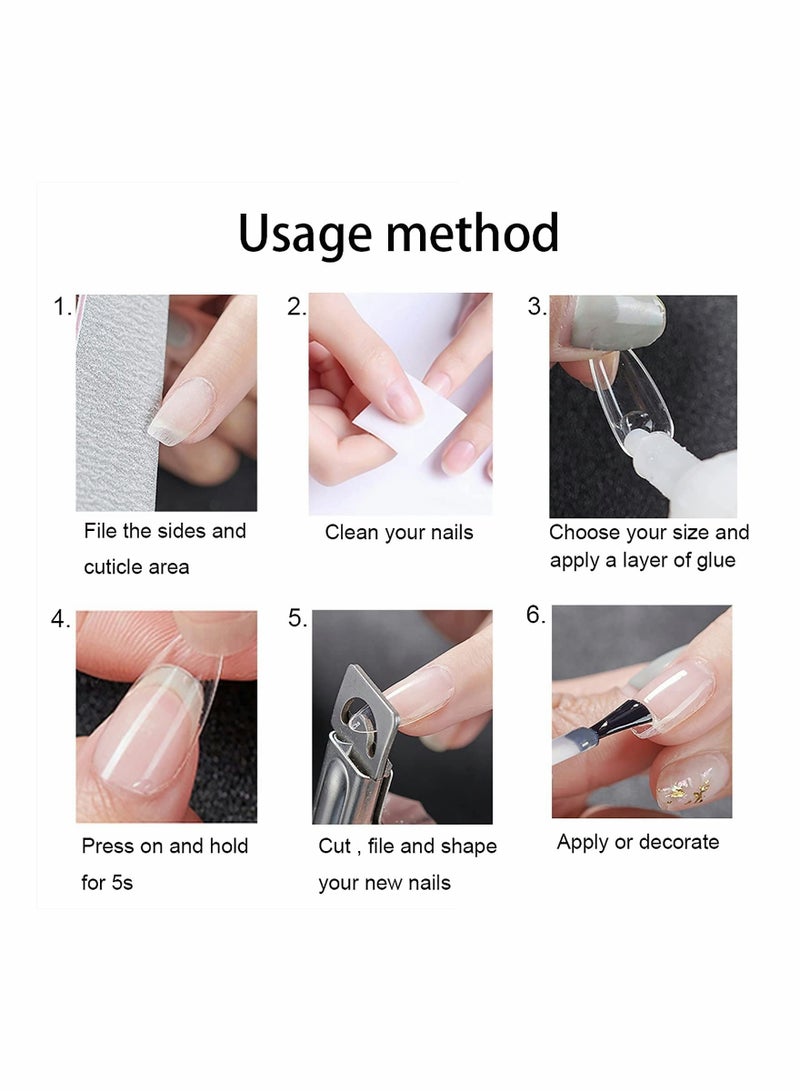 Usage method

1.

File the sides and cuticle area

2.

Clean your nails

3.

Choose your size and apply a layer of glue

4.

Press on and hold for 5s

5.

Cut , file and shape your new nails

6.

Apply or decorate