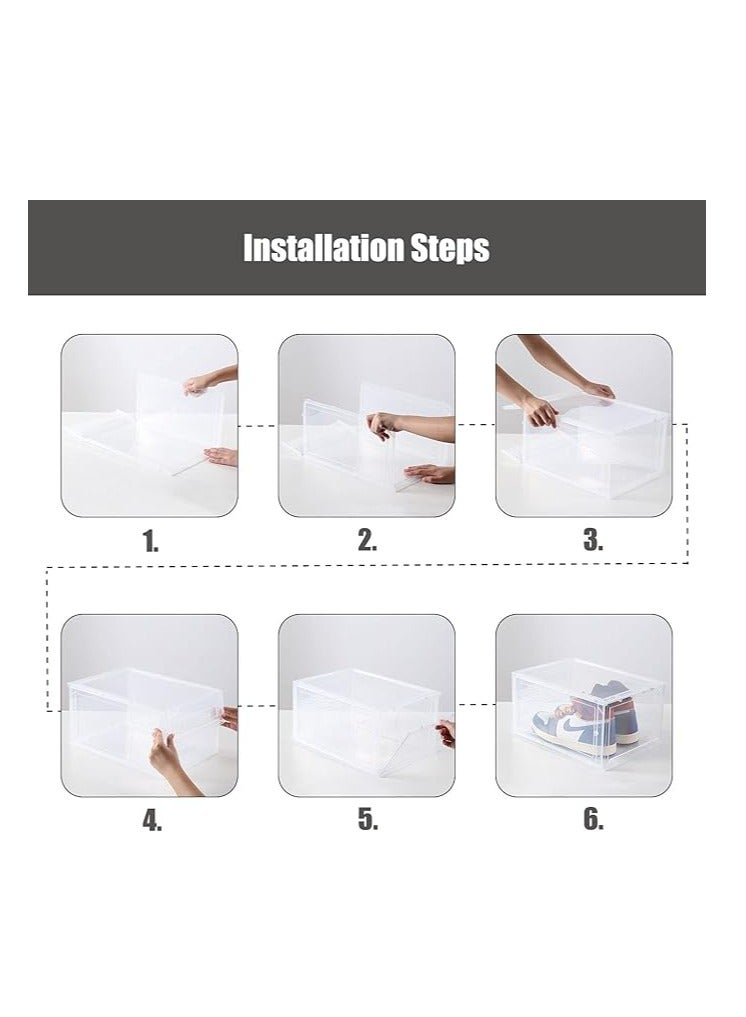 Installation Steps

1.

2.

3.

4.

5.

6.