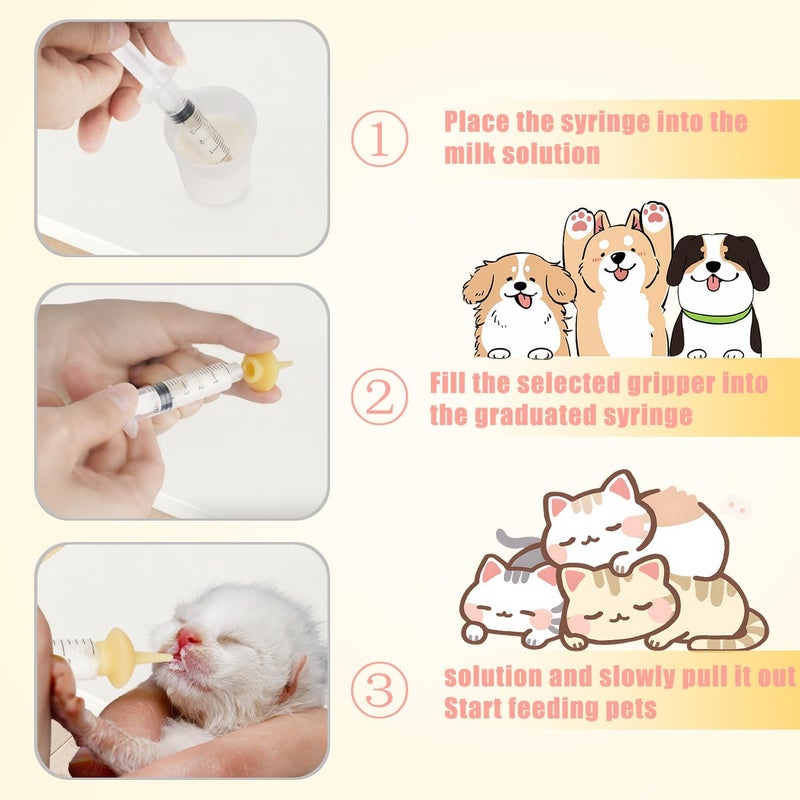 ①

Place the syringe into the milk solution

②

Fill the selected gripper into the graduated syringe

③

solution and slowly pull it out
Start feeding pets