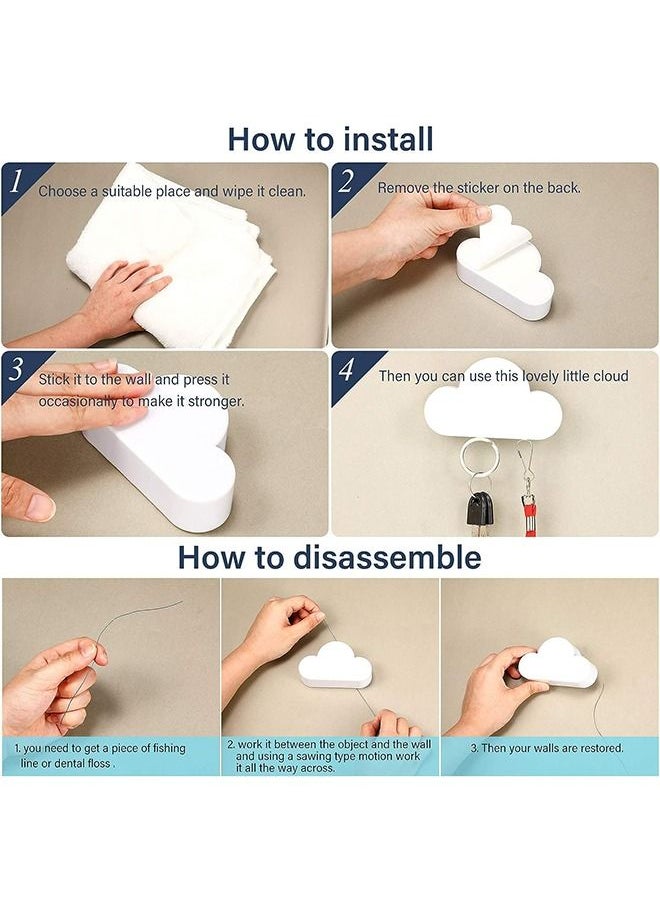 How to install

1 Choose a suitable place and wipe it clean.

2 Remove the sticker on the back.

3 Stick it to the wall and press it occasionally to make it stronger.

4 Then you can use this lovely little cloud

How to disassemble

1. you need to get a piece of fishing line or dental floss .

2. work it between the object and the wall and using a sawing type motion work it all the way across.

3. Then your walls are restored.