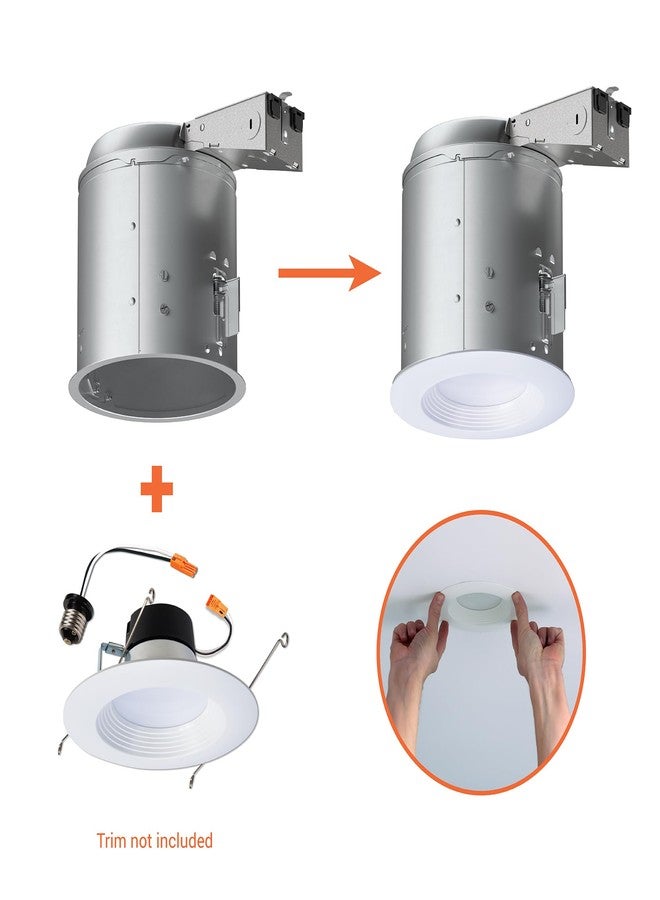 Trim not included