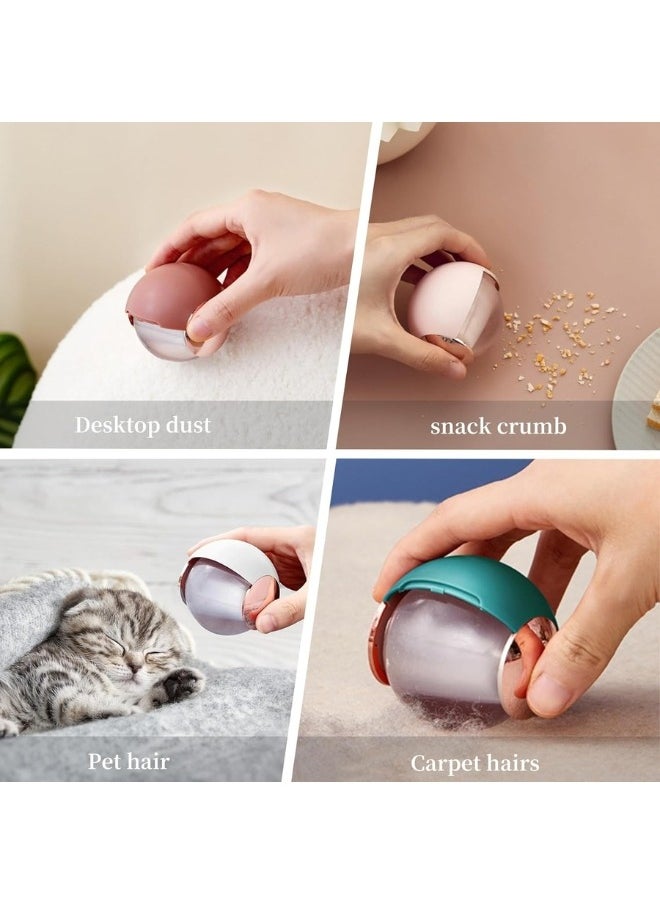 Desktop dust

snack crumb

Pet hair

Carpet hairs