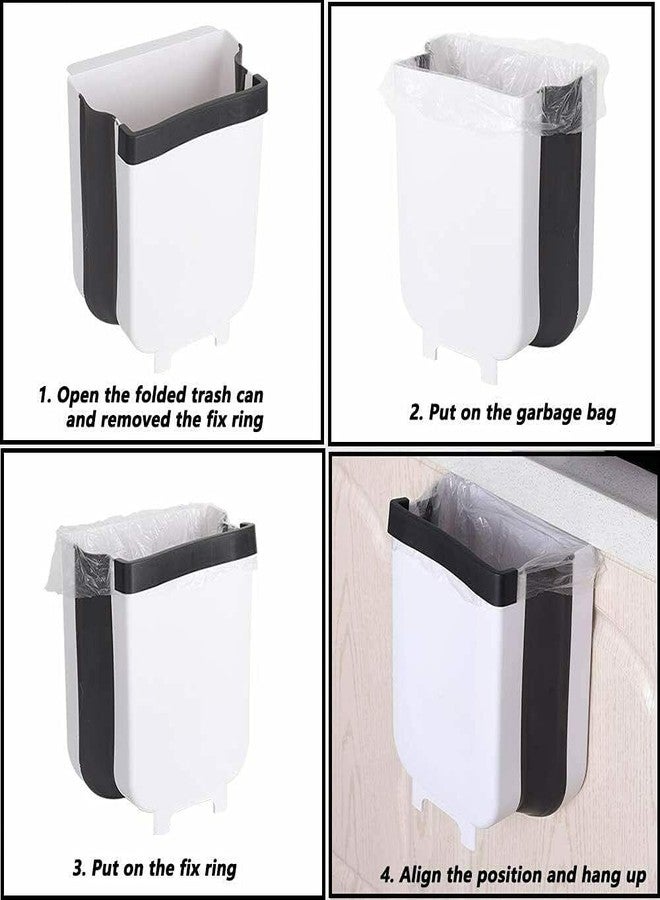 1. Open the folded trash can and removed the fix ring

2. Put on the garbage bag

3. Put on the fix ring

4. Align the position and hang up